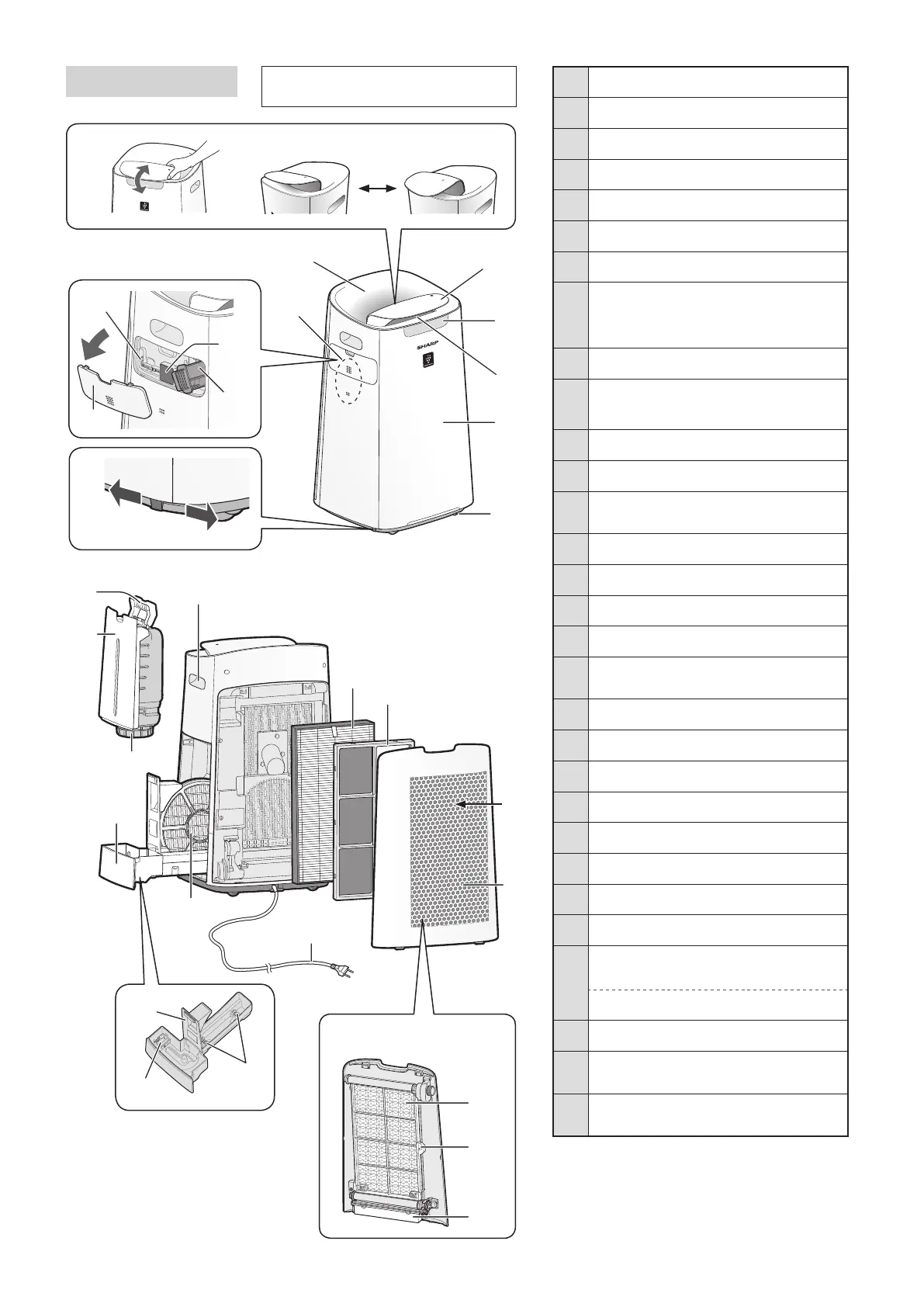 SHARP