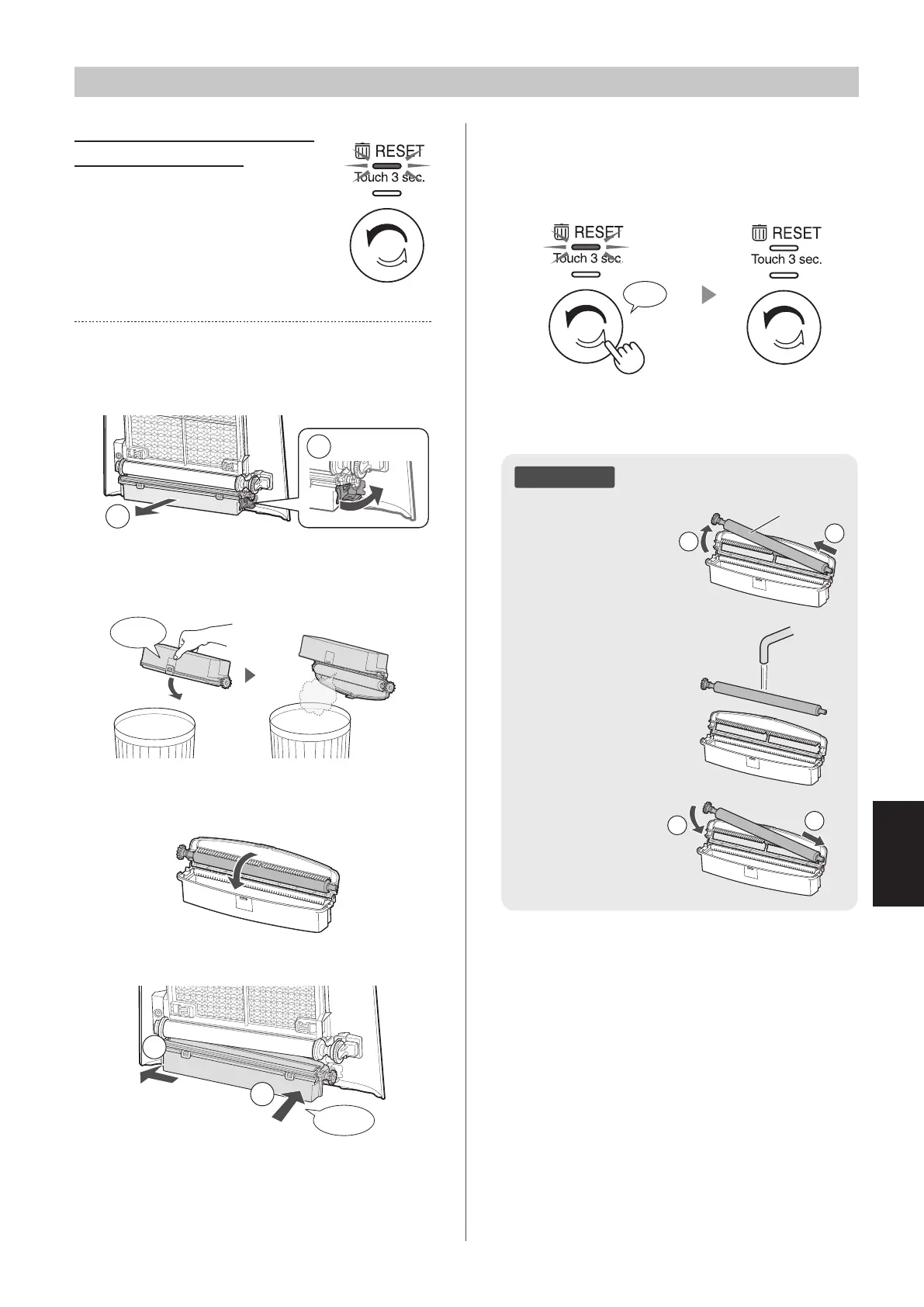 RESET
Touch 3 sec.

RESET
Touch 3 sec.

RESET
Touch 3 sec.