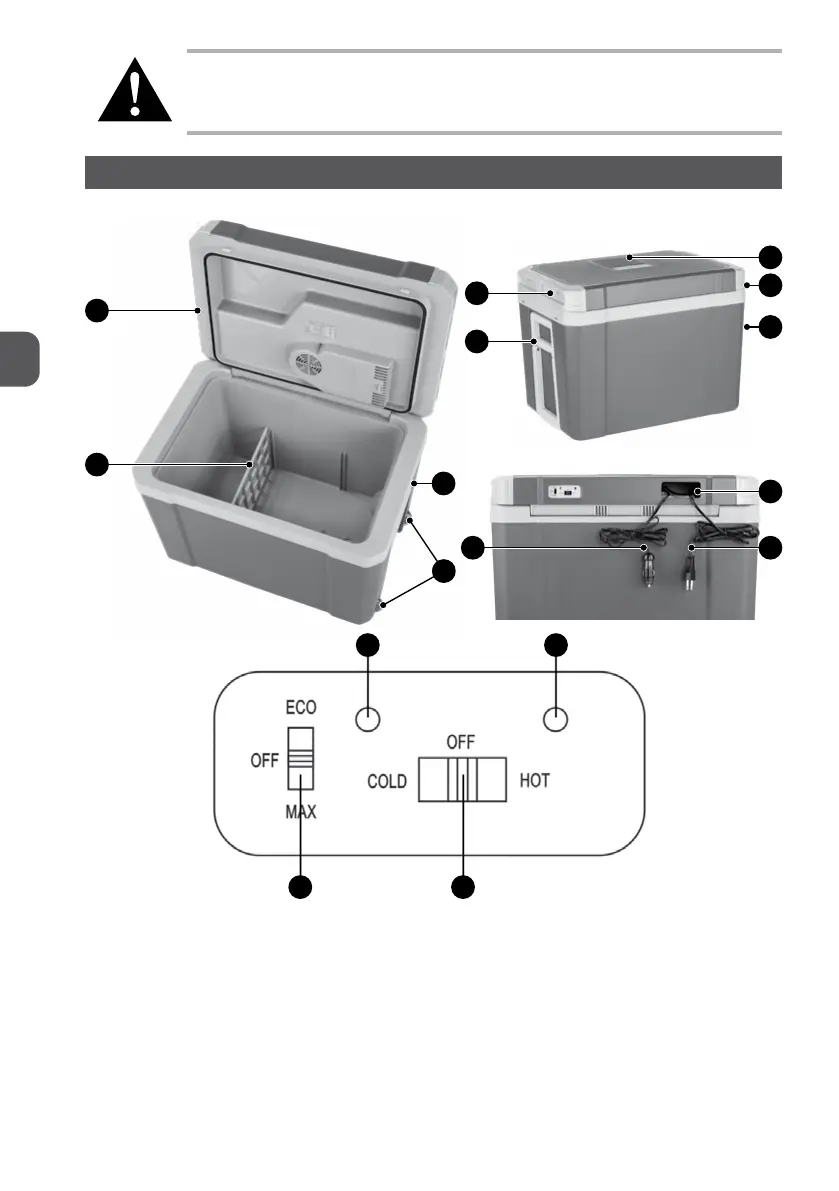 ECO

OFF

MAX

OFF

COLD

HOT