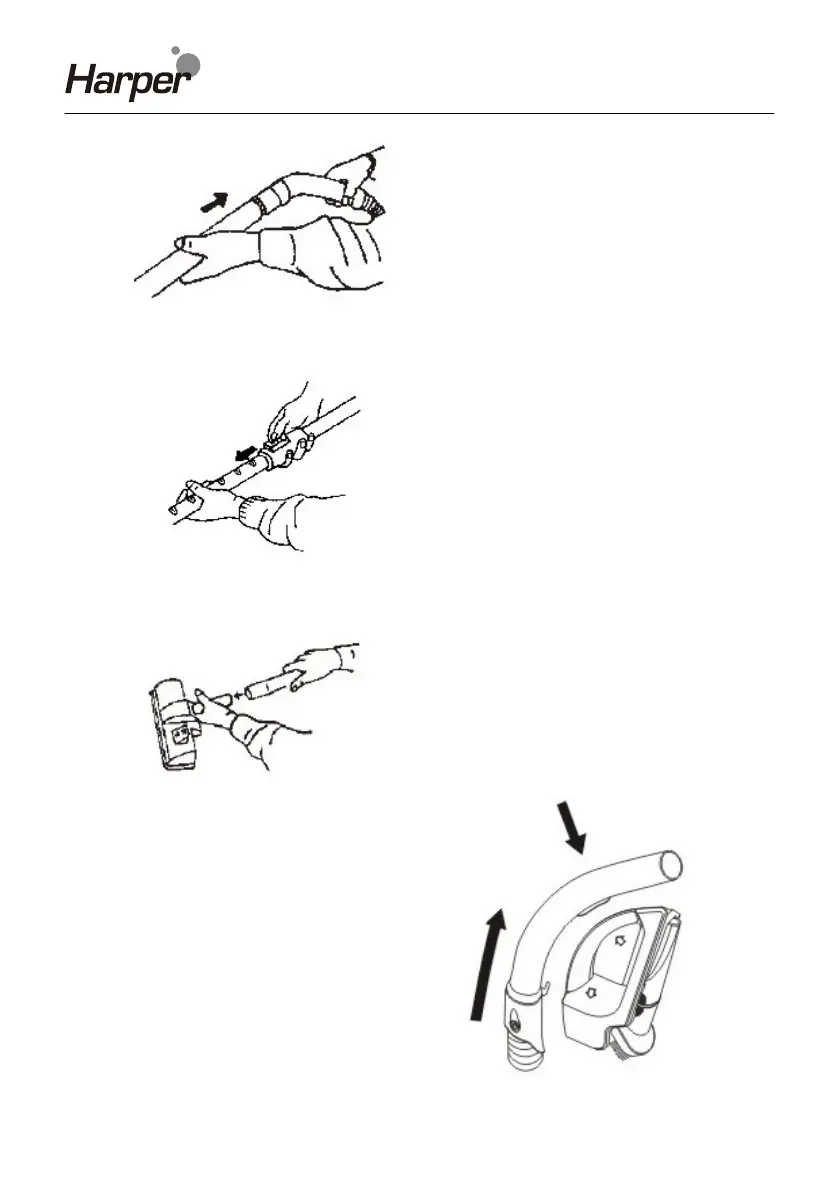 Harper