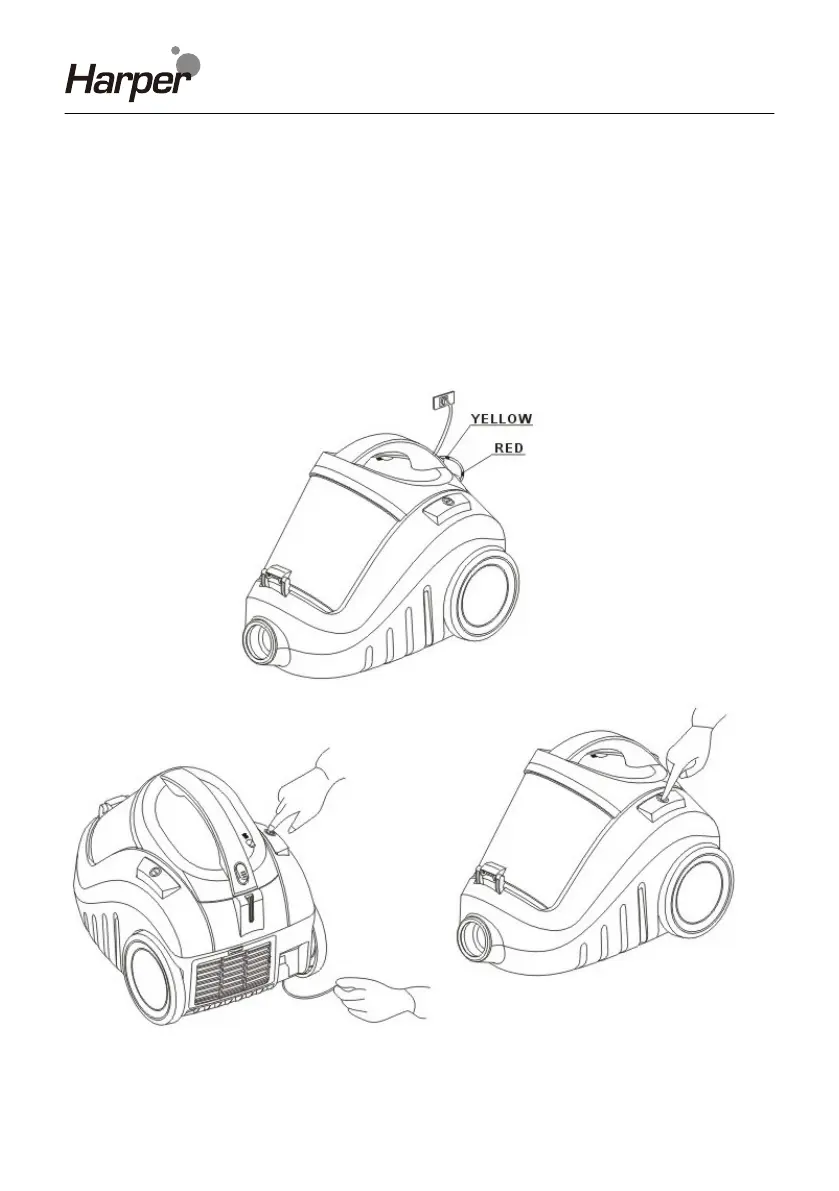 Harper

YELLOW
RED