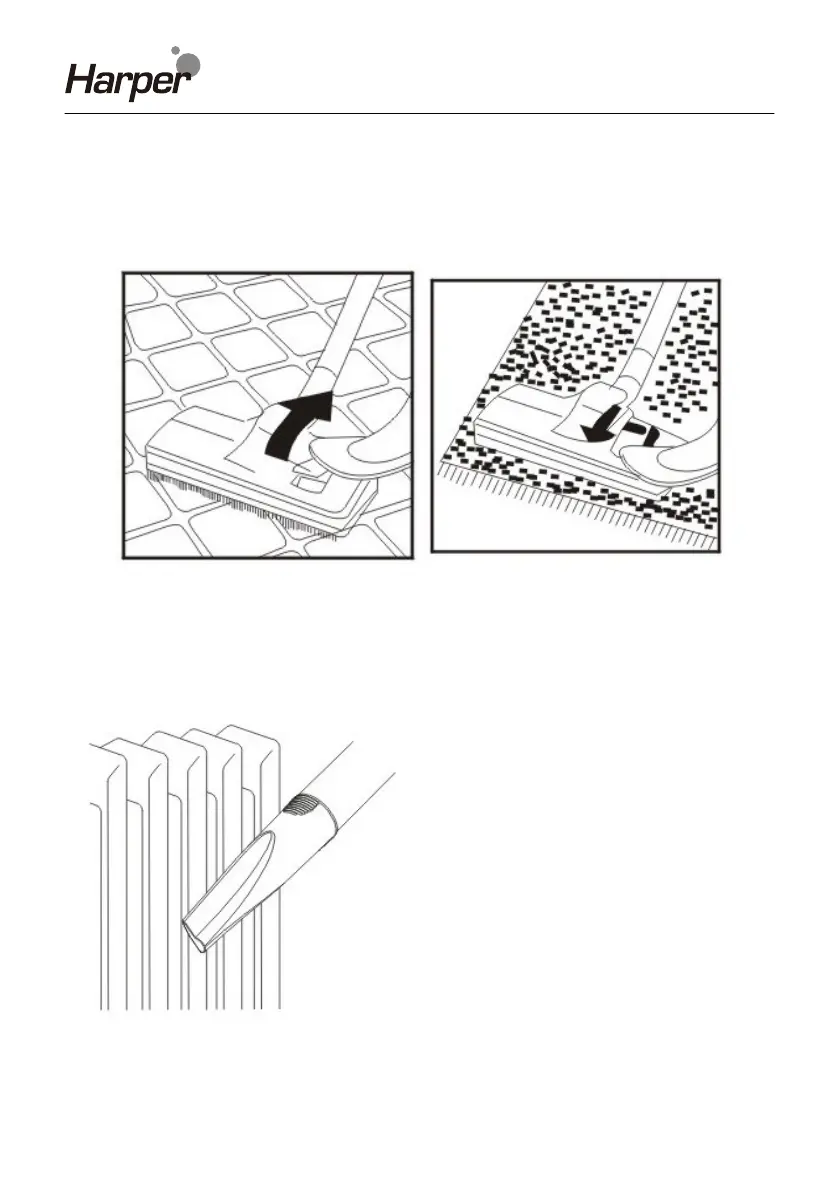 Harper