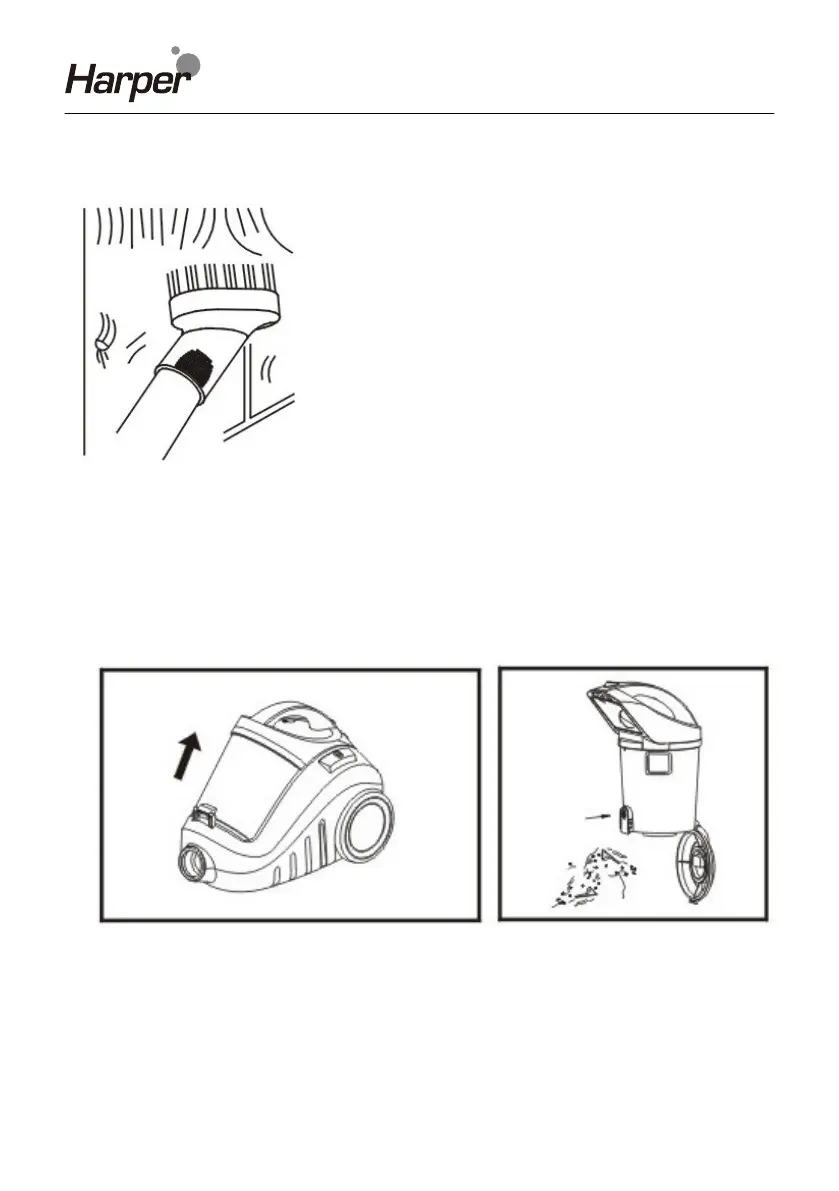 Harper