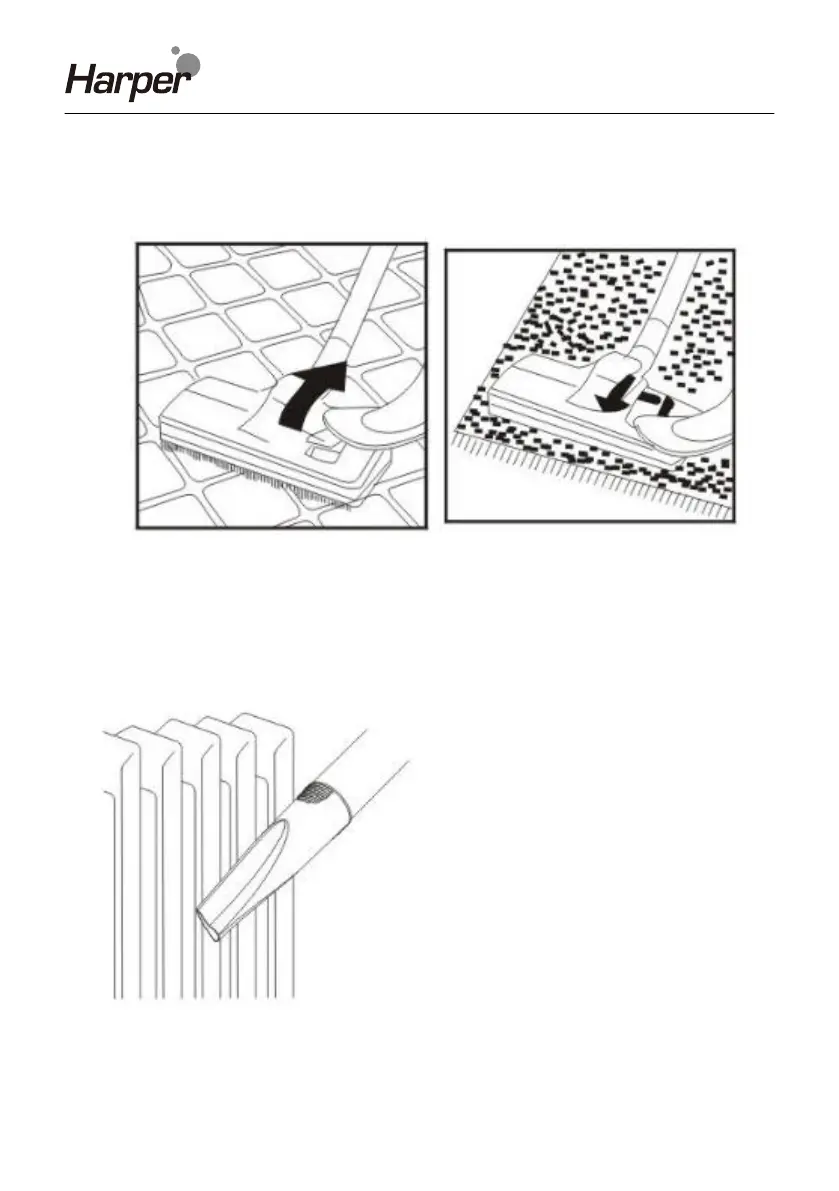 Harper