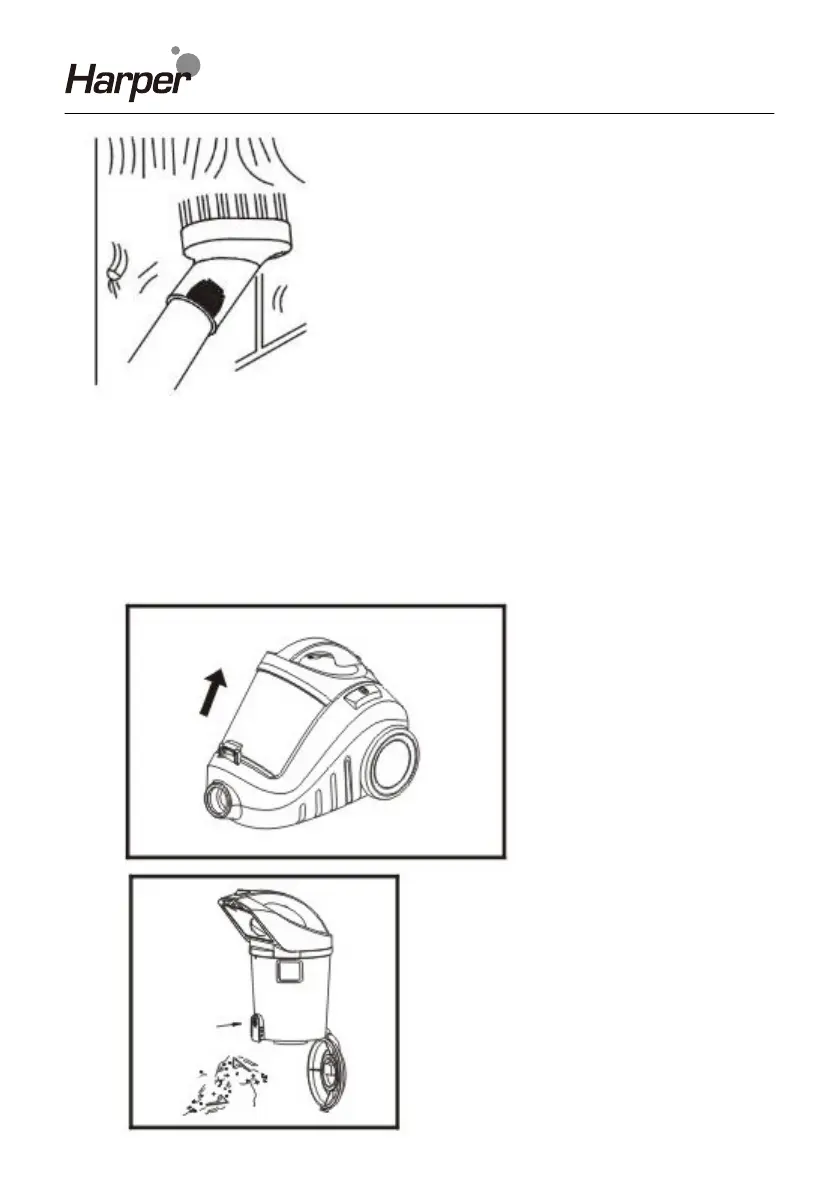 Harper