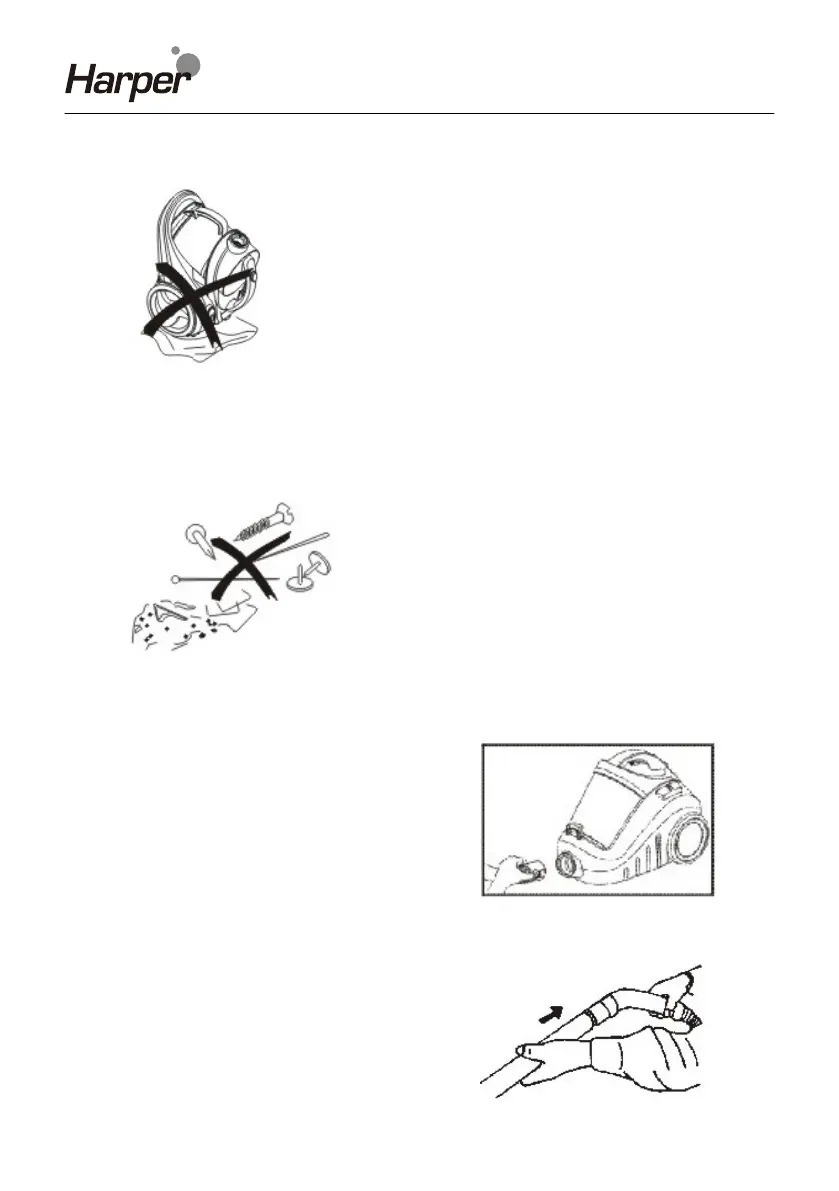 Harper