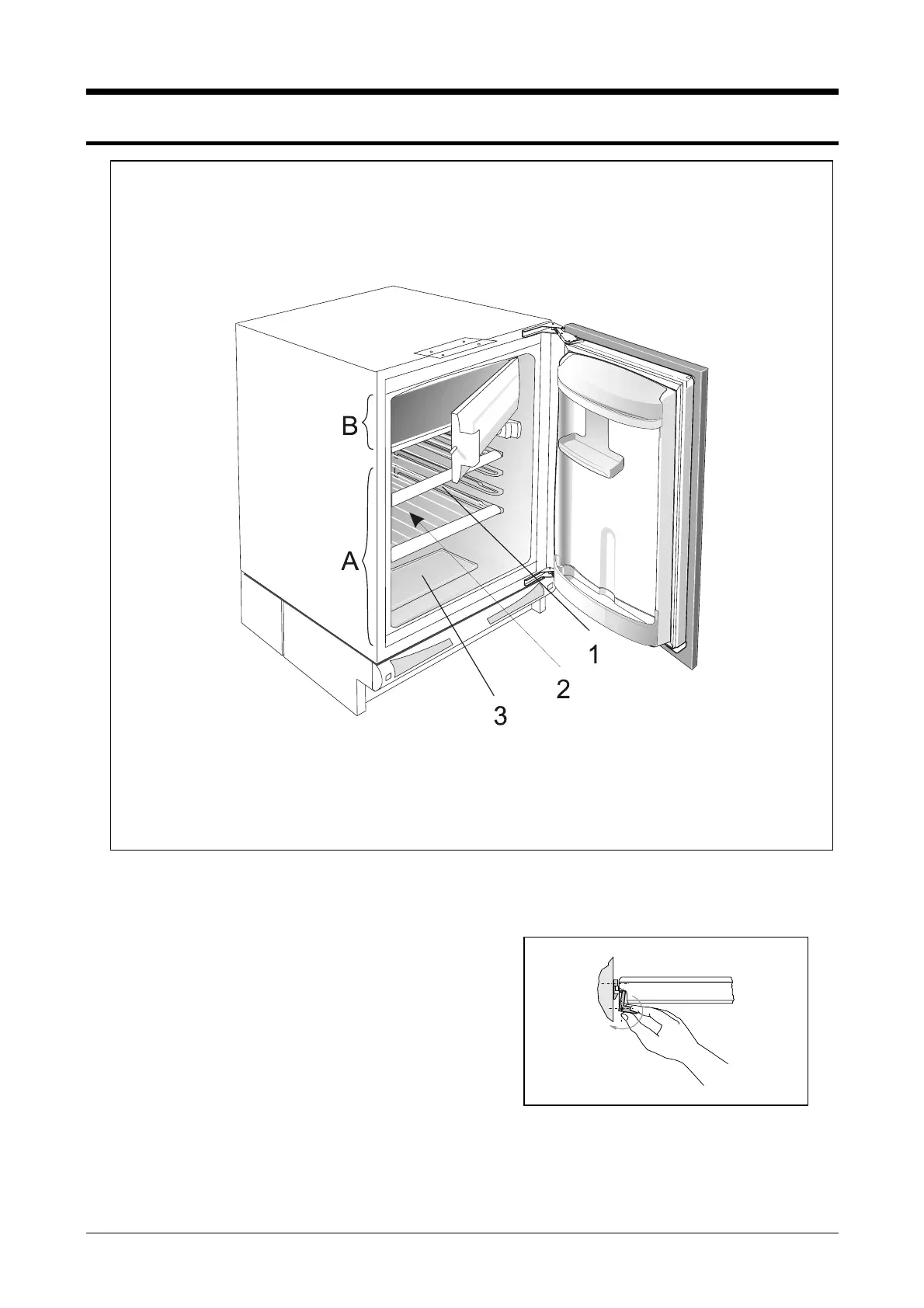 B

A

1

2

3