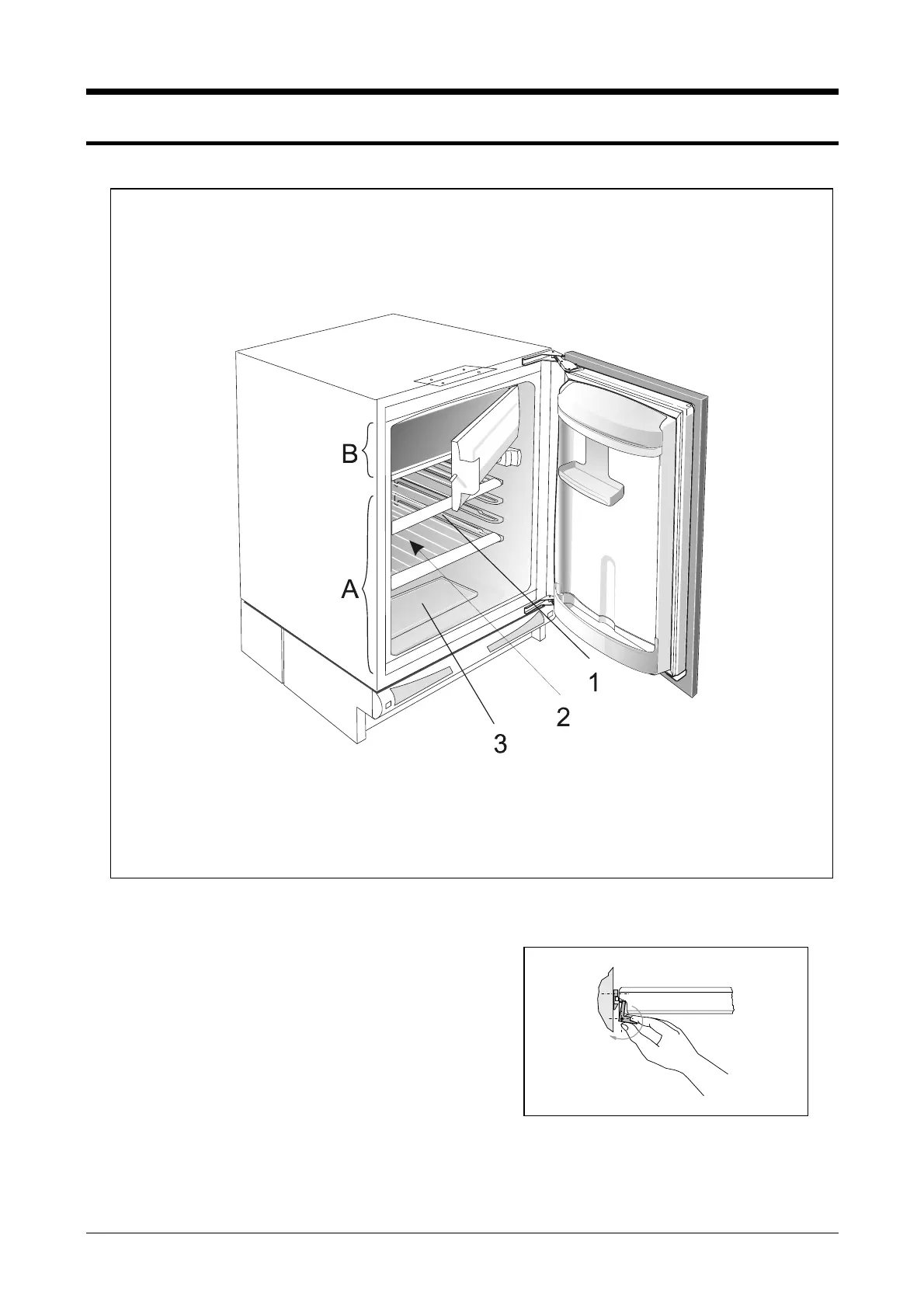 B

A

1

2

3