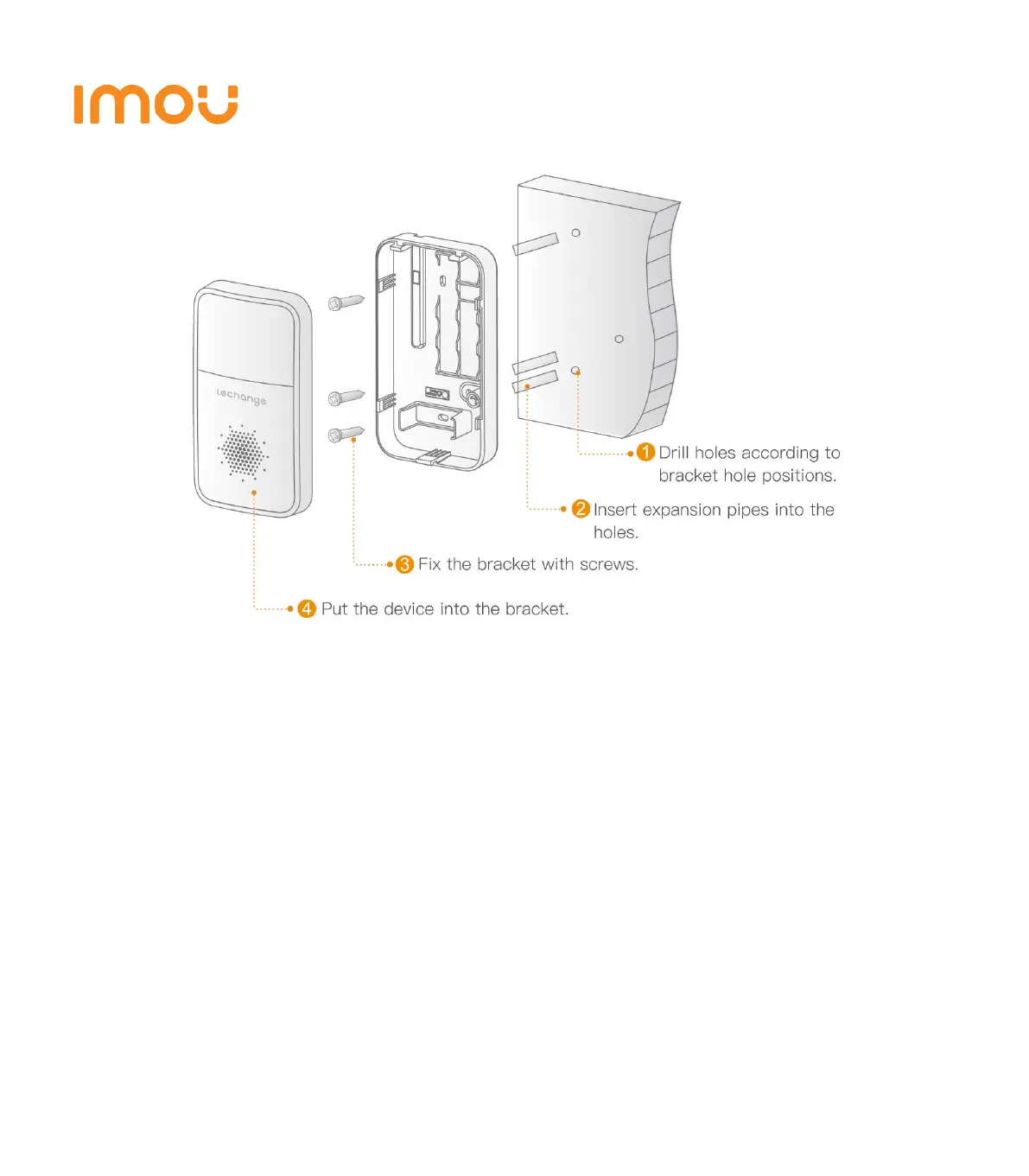 imou

lechange

1 Drill holes according to bracket hole positions.

2 Insert expansion pipes into the holes.

3 Fix the bracket with screws.

4 Put the device into the bracket.