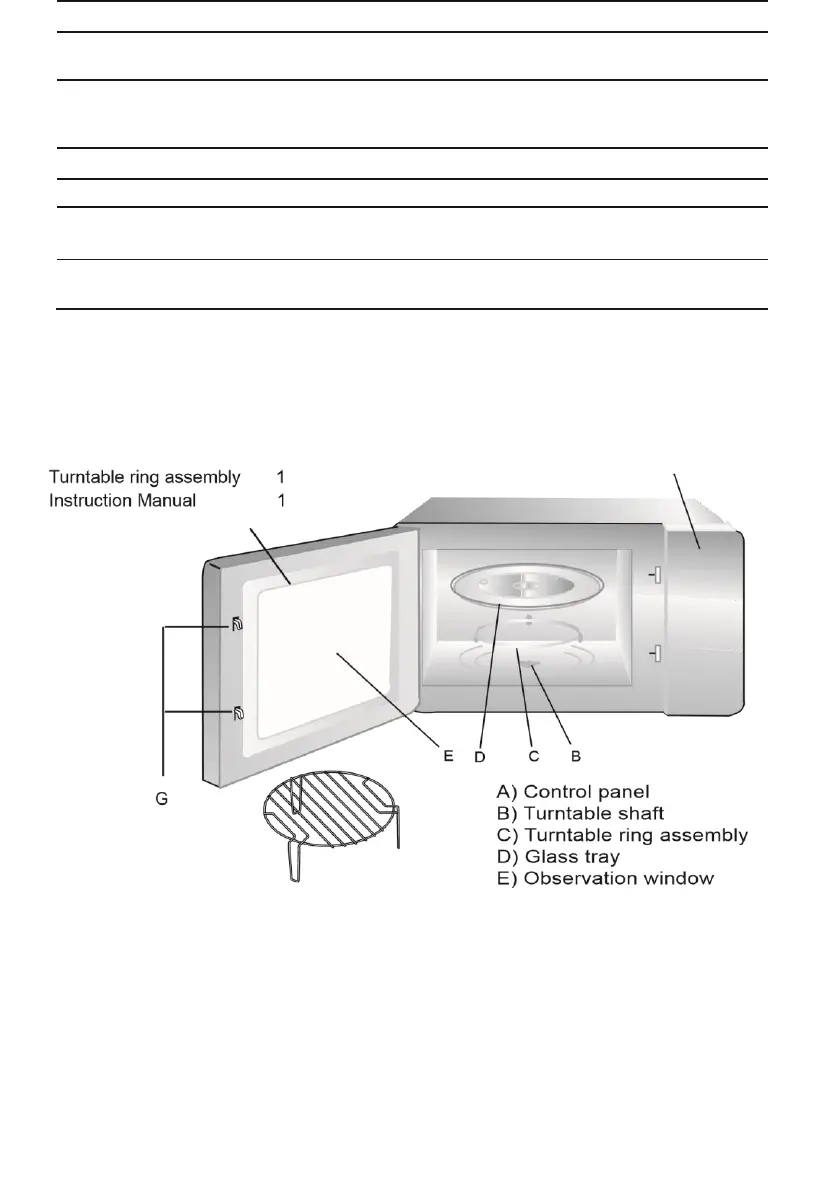 Turntable ring assembly 1
Instruction Manual 1

G

E D C B

A) Control panel
B) Turntable shaft
C) Turntable ring assembly
D) Glass tray
E) Observation window