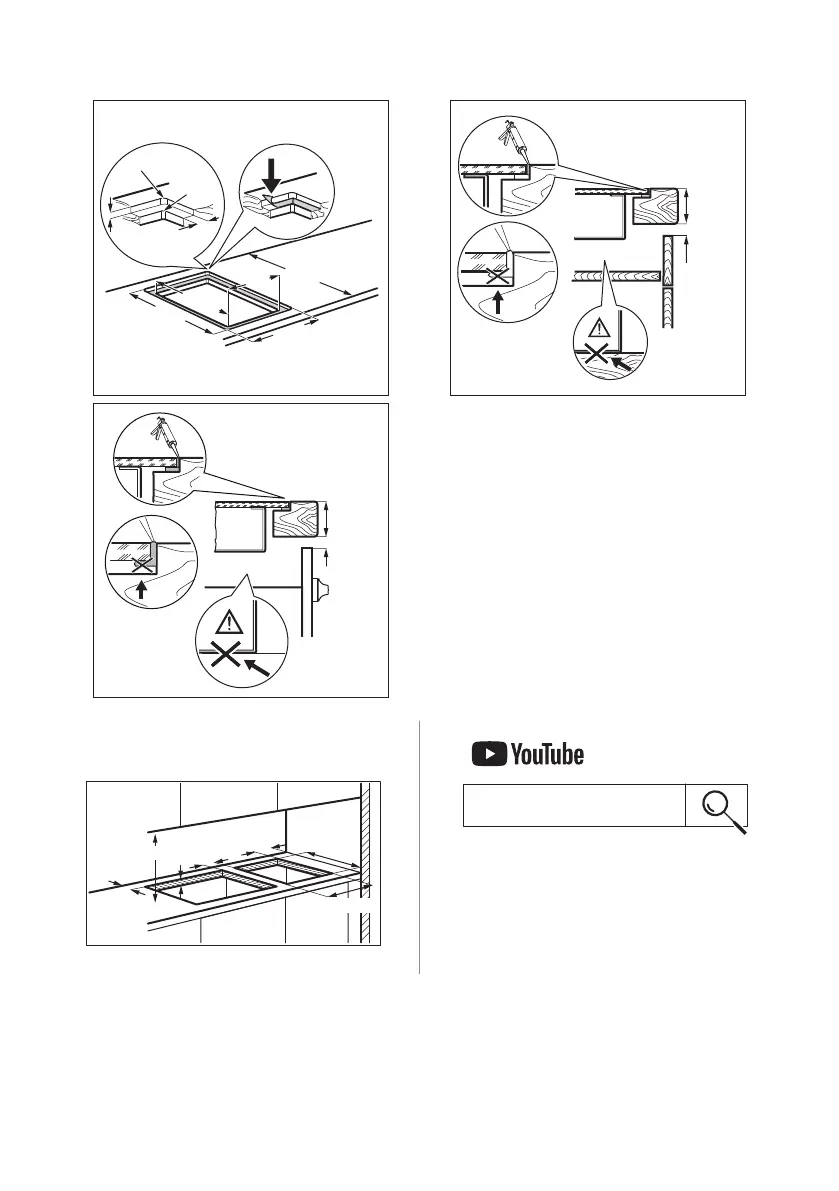 YouTube