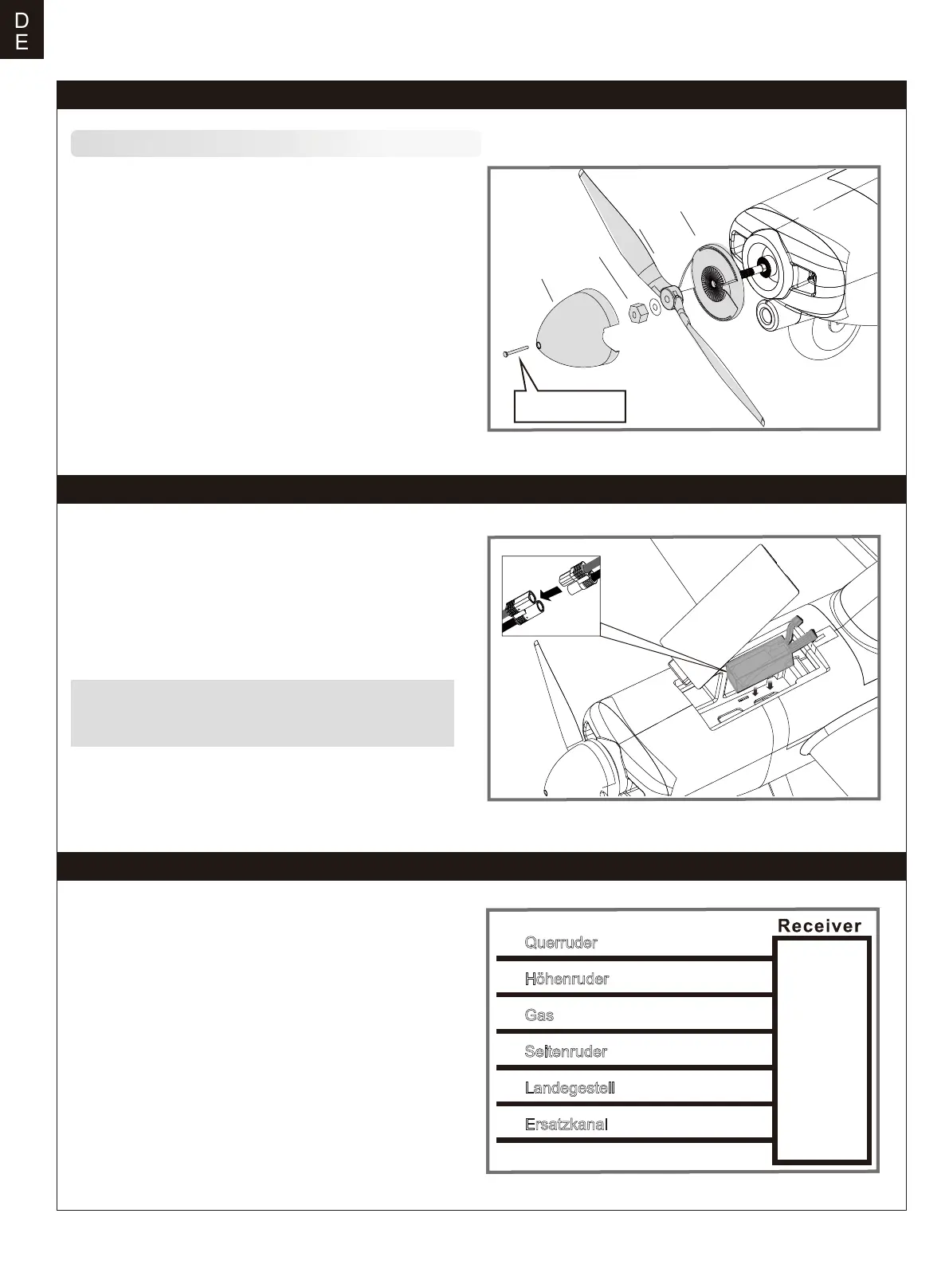 D
E

Receiver

Querruder

Höhenruder

Gas

Seitenruder

Landegestell

Ersatzkanal