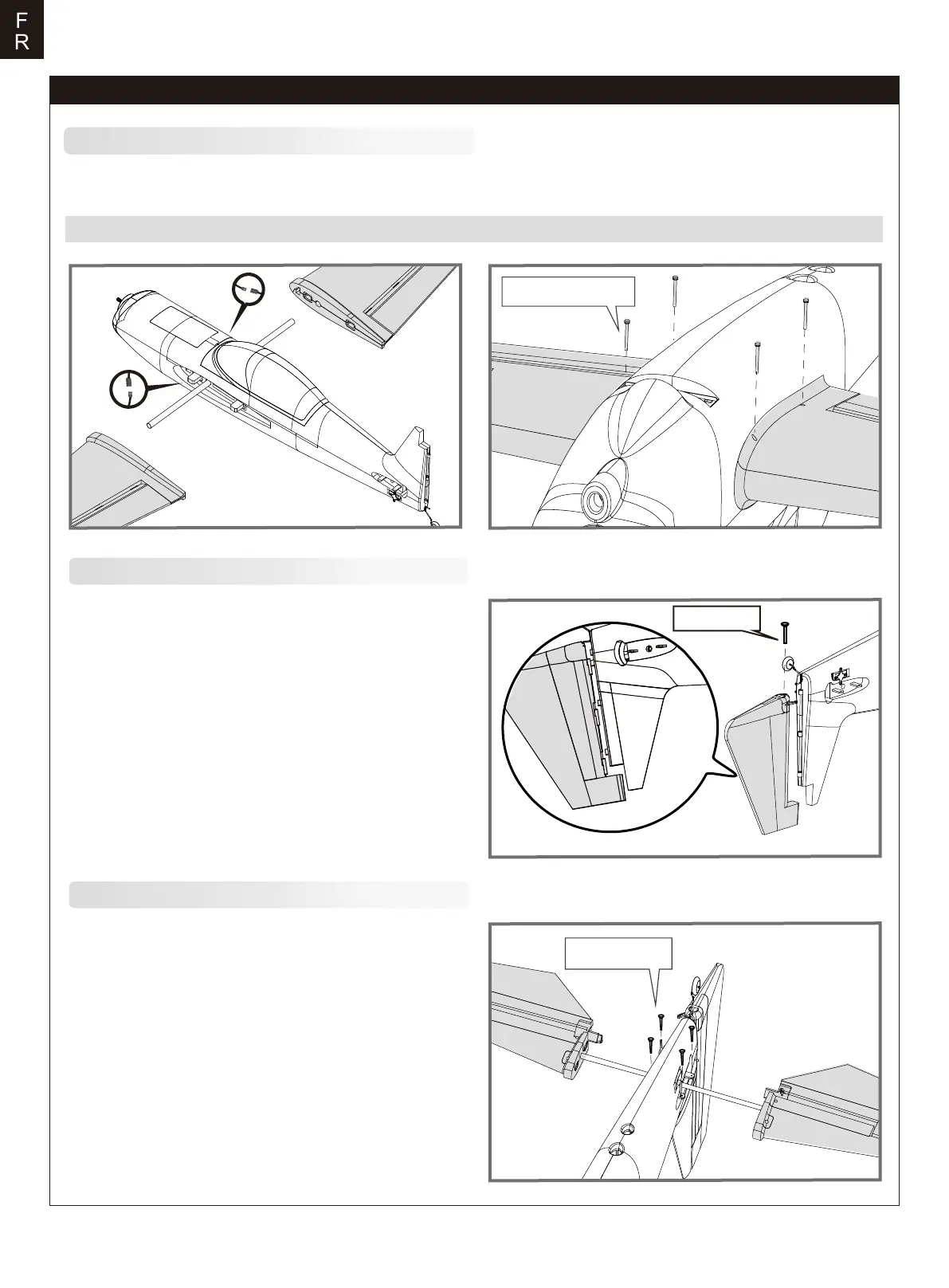 F
R