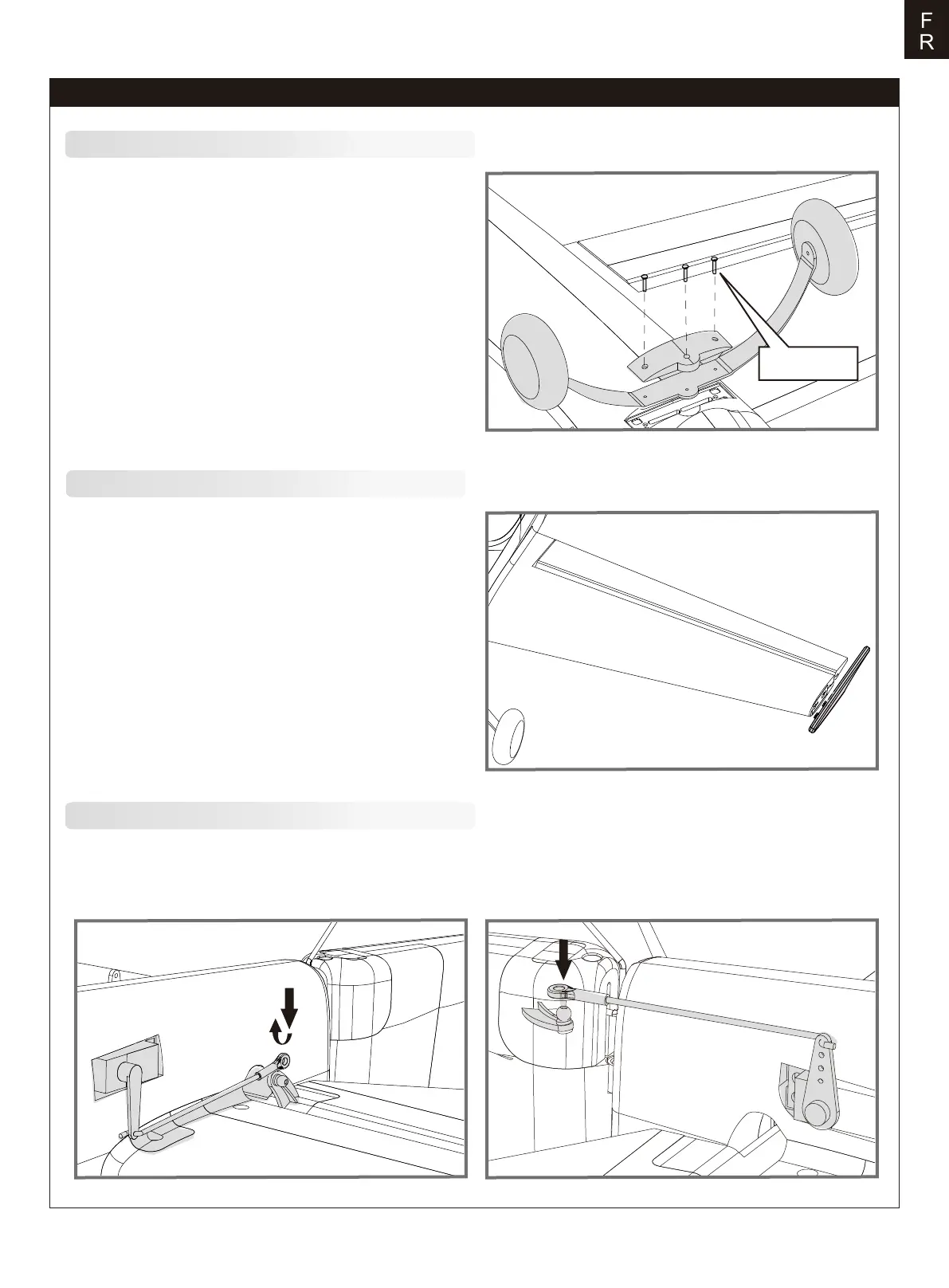 F
R