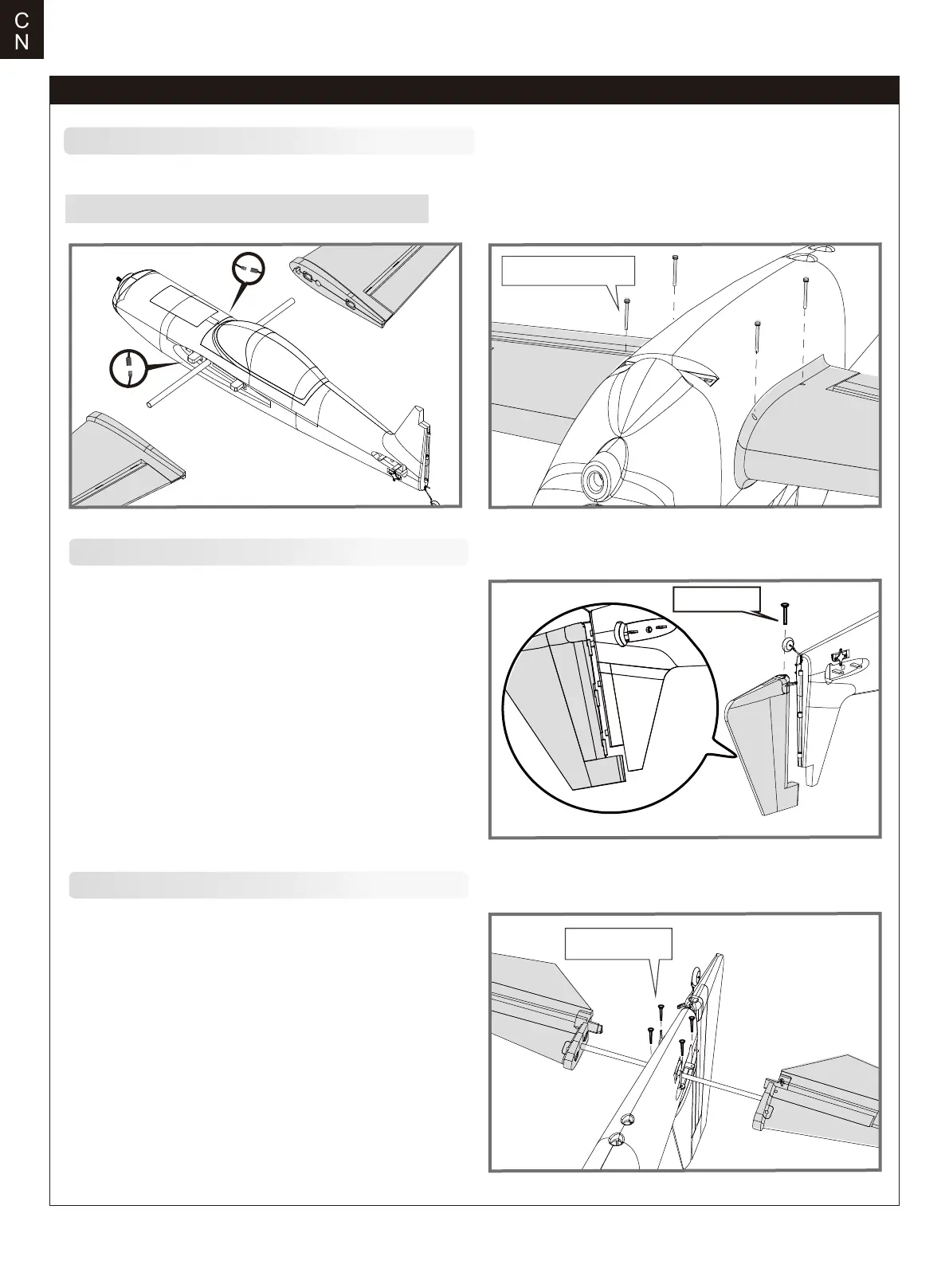 C
N