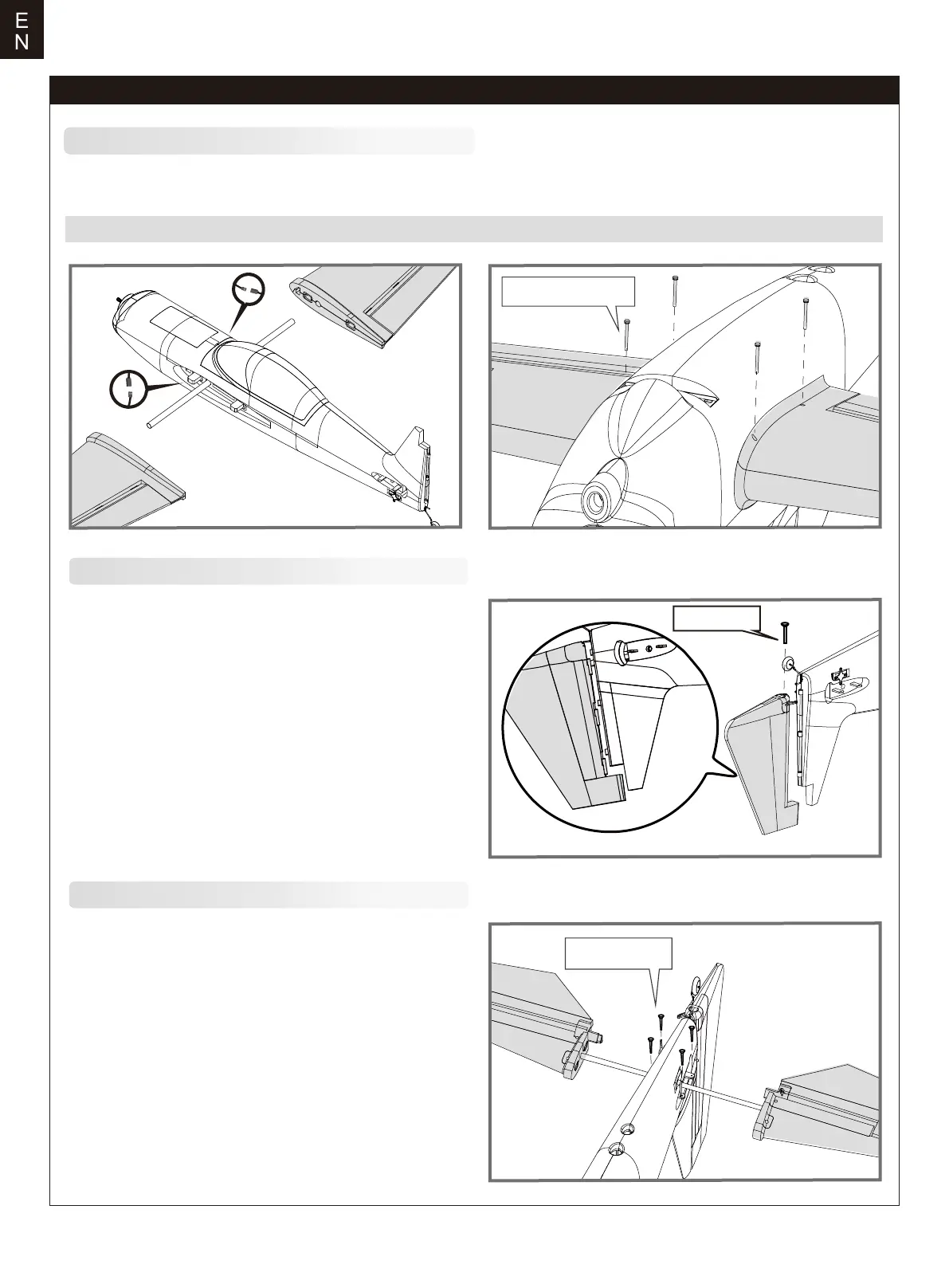 E
N