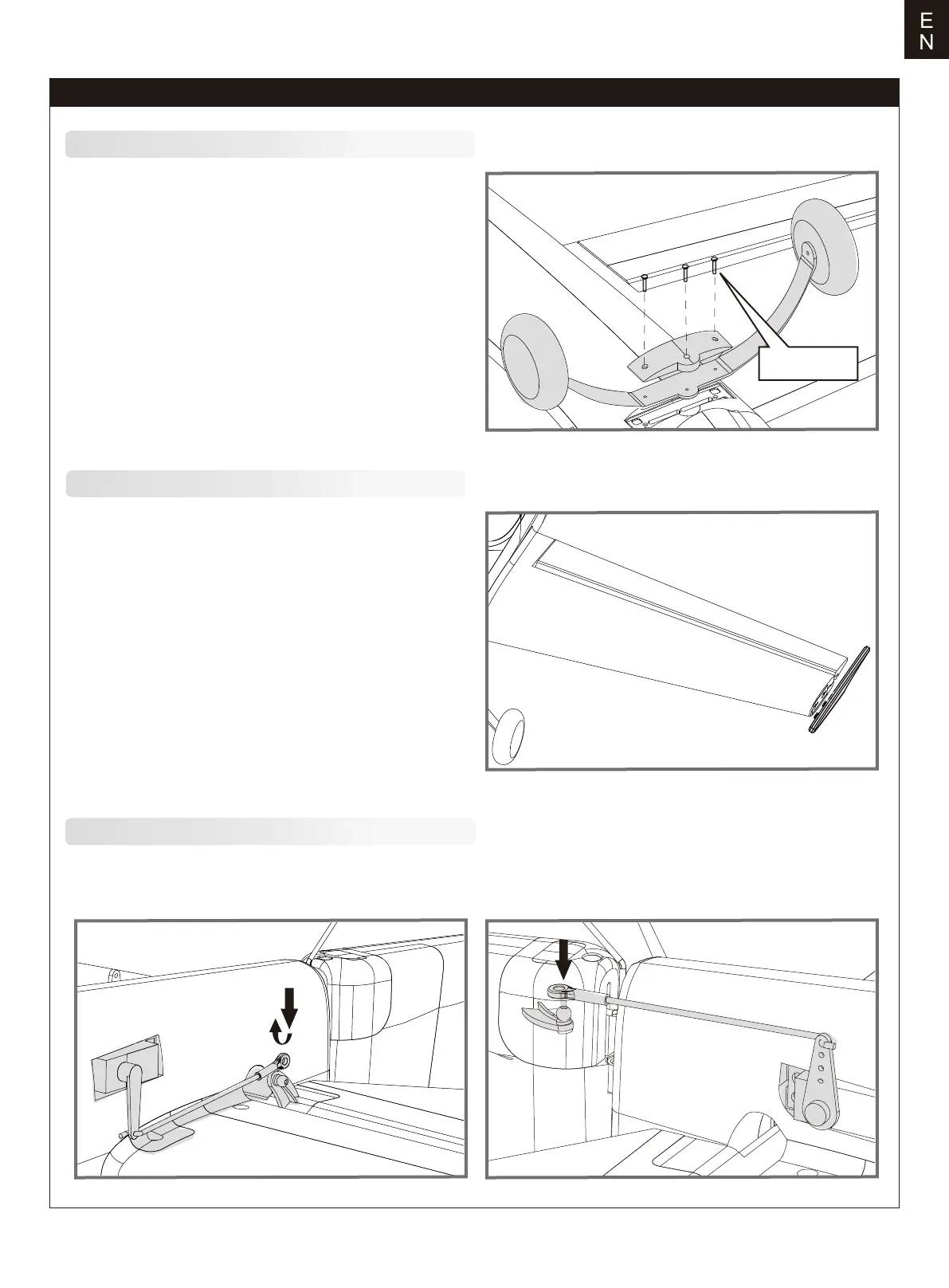 E
N