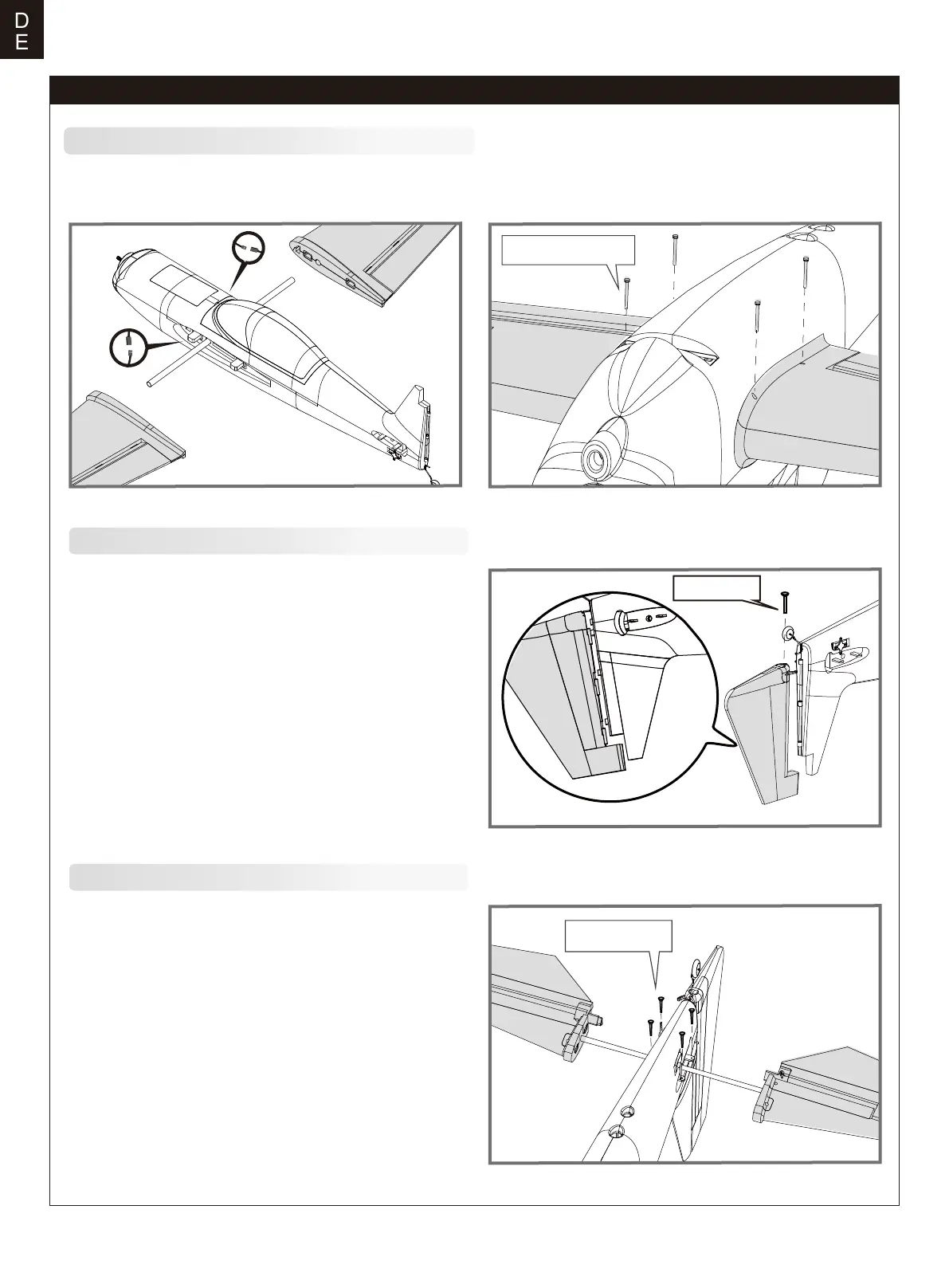 D
E