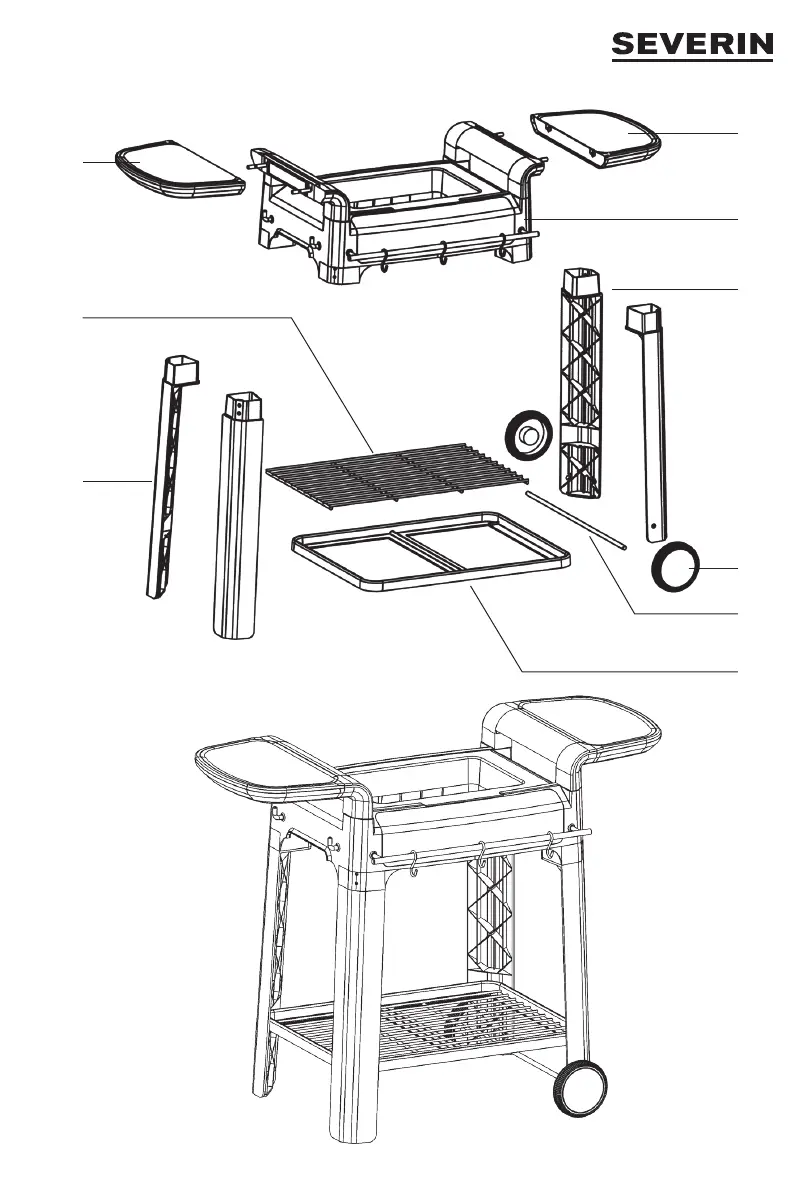 SEVERIN