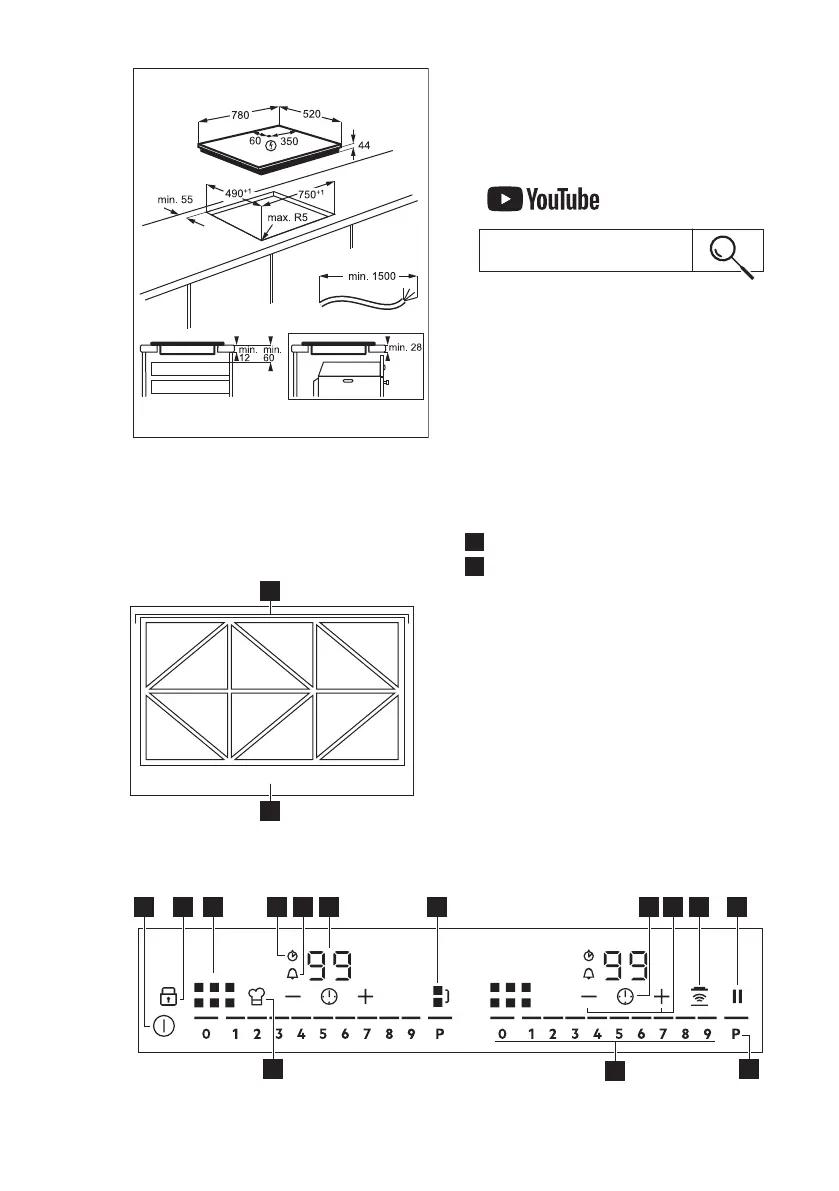 780
520
60
350
44
490$^{+1}$
750$^{+1}$
min. 55
max. R5
min. 1500
min. 12
min. 60
min. 28

YouTube

99
0 1 2 3 4 5 6 7 8 9 P
99
0 1 2 3 4 5 6 7 8 9 P