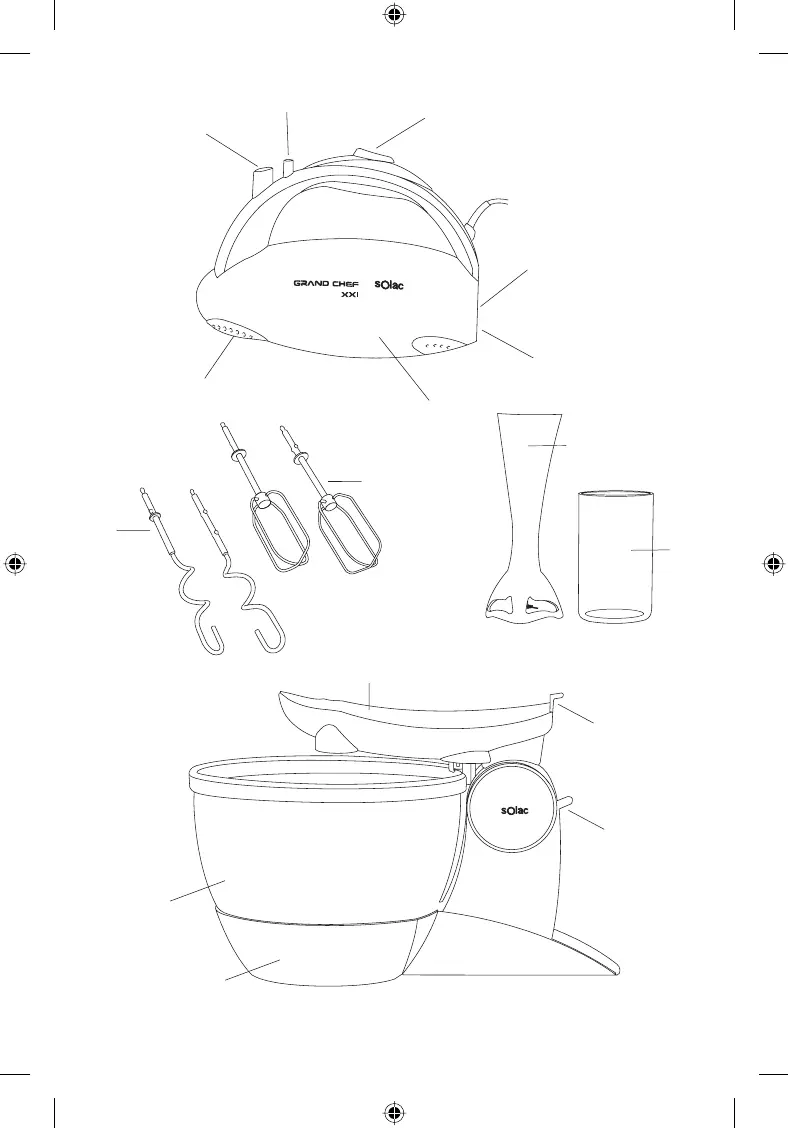 GRAND CHEF XXI

sOlac

sOlac