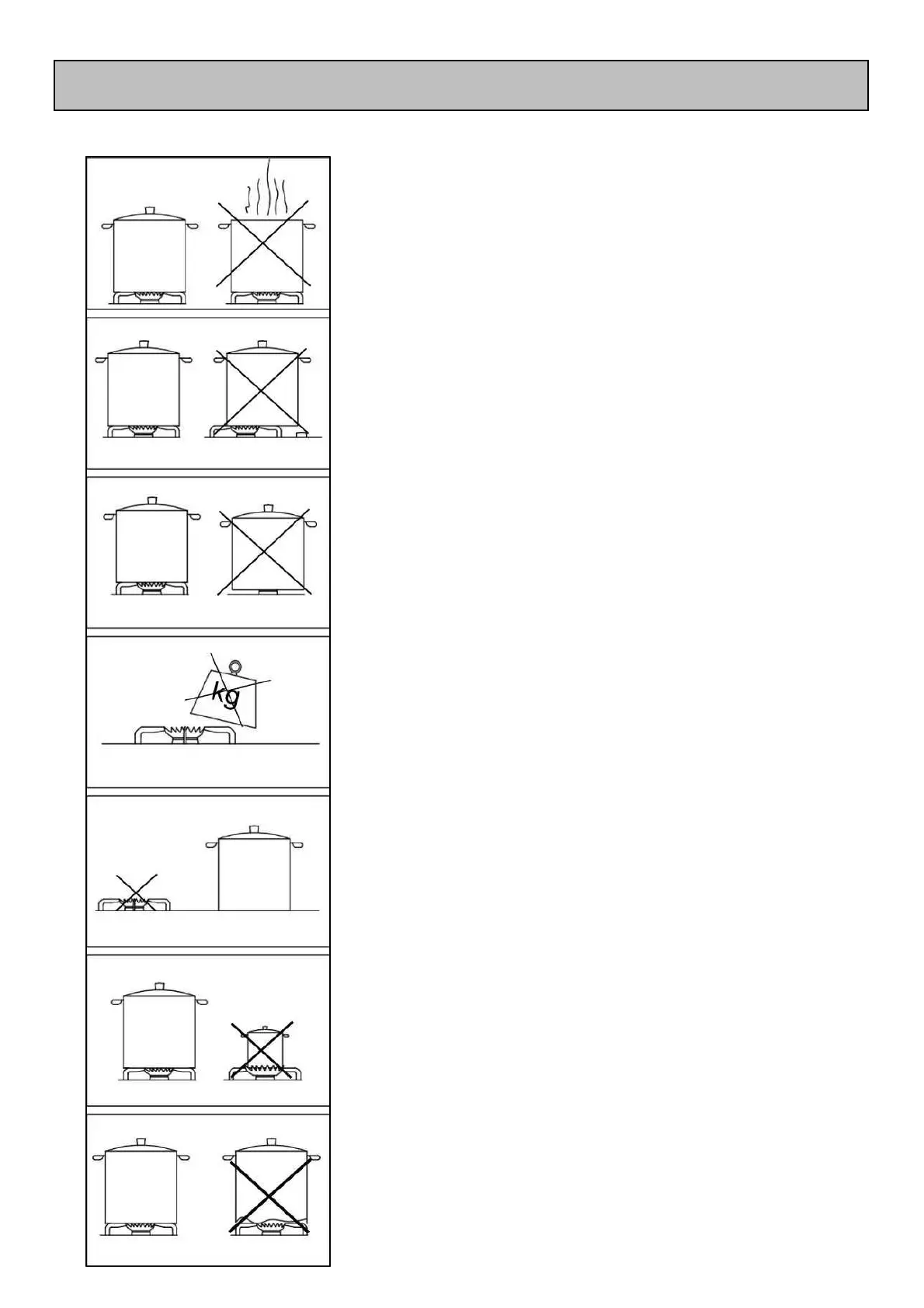 kg