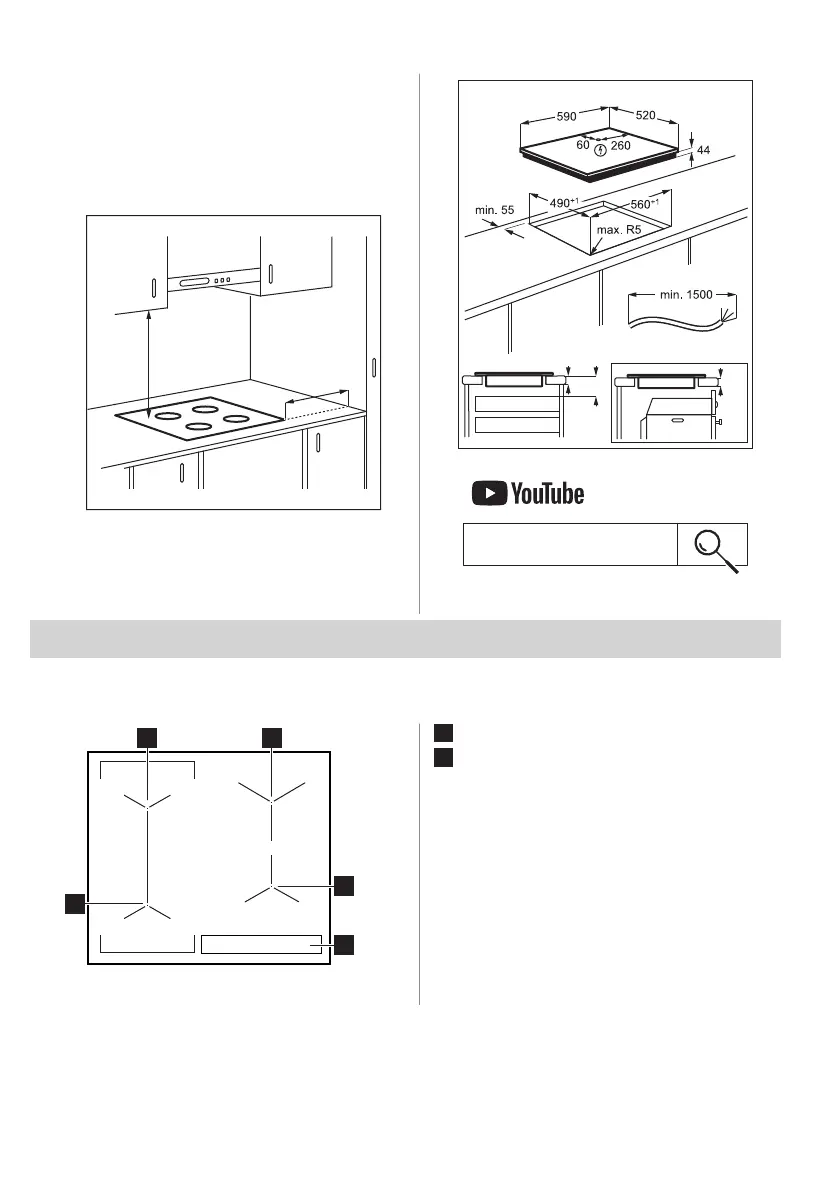 590
520
60
260
44
min. 55
$490^{+1}$
$560^{+1}$
max. R5
min. 1500
YouTube