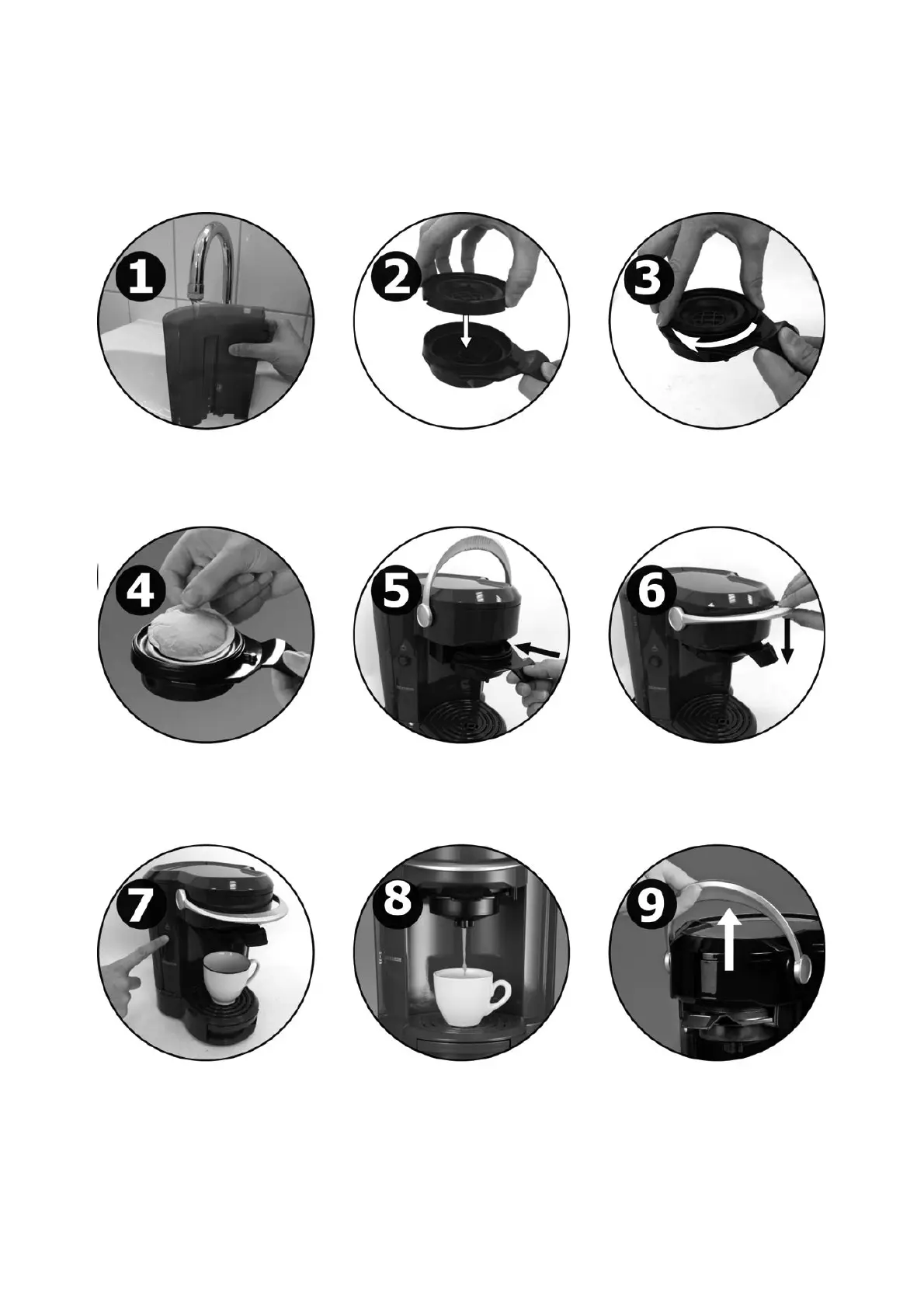 1
2
3
4
5
6
7
8
9