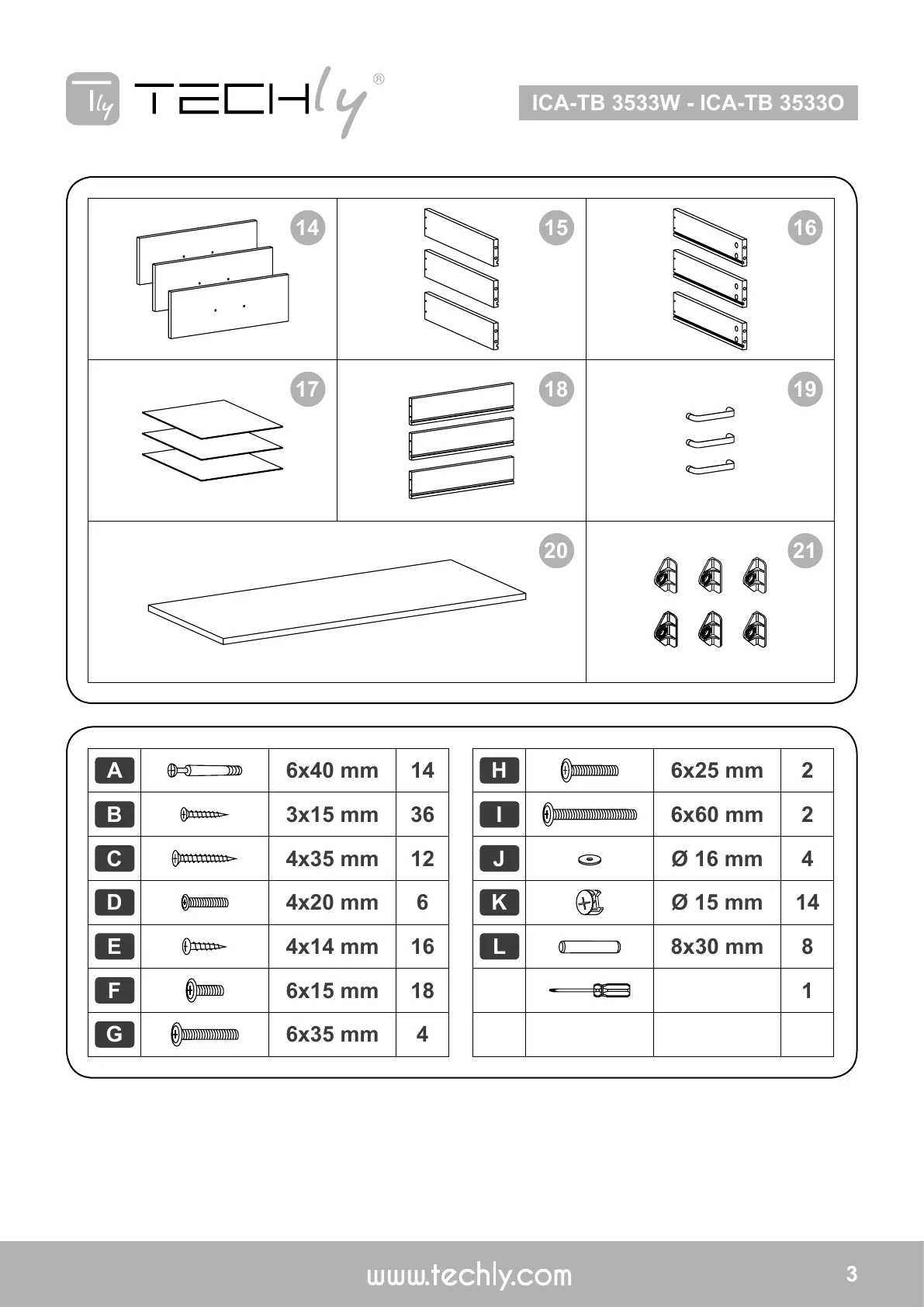 Tly TECHly®

ICA-TB 3533W - ICA-TB 3533O

14 15 16

17 18 19

20 21

| A | | 6x40 mm | 14 |
|---|---|---|---|
| B | | 3x15 mm | 36 |
| C | | 4x35 mm | 12 |
| D | | 4x20 mm | 6 |
| E | | 4x14 mm | 16 |
| F | | 6x15 mm | 18 |
| G | | 6x35 mm | 4 |

| H | | 6x25 mm | 2 |
|---|---|---|---|
| I | | 6x60 mm | 2 |
| J | | Ø 16 mm | 4 |
| K | | Ø 15 mm | 14 |
| L | | 8x30 mm | 8 |
| | | | 1 |
| | | | |

www.techly.com

3