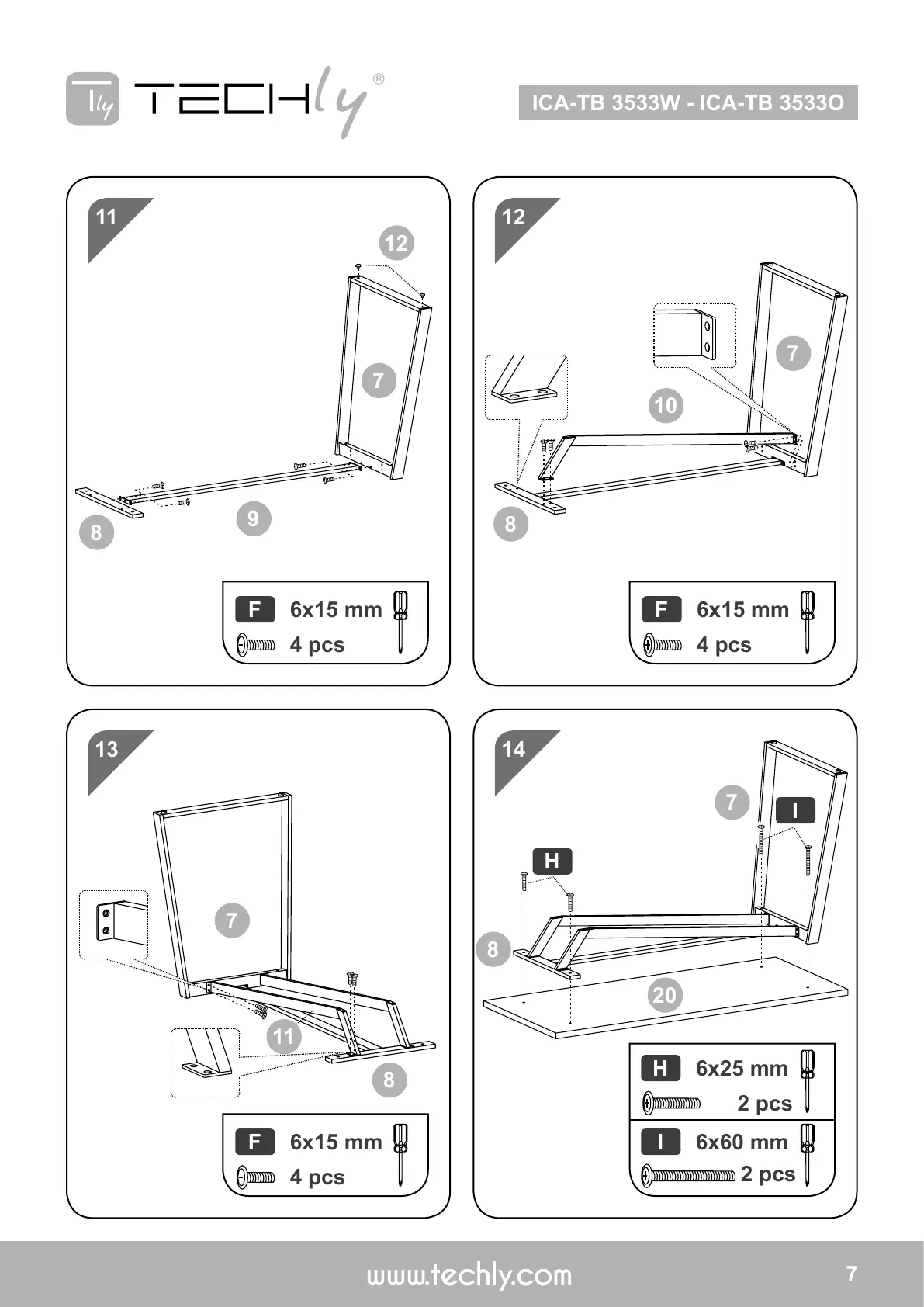 Tly TECHly®

ICA-TB 3533W - ICA-TB 3533O

11

12

7

8

9

F 6x15 mm
4 pcs

12

7

10

8

F 6x15 mm
4 pcs

13

7

11

8

F 6x15 mm
4 pcs

14

7

I

H

8

20

H 6x25 mm
2 pcs

I 6x60 mm
2 pcs

www.techly.com

7