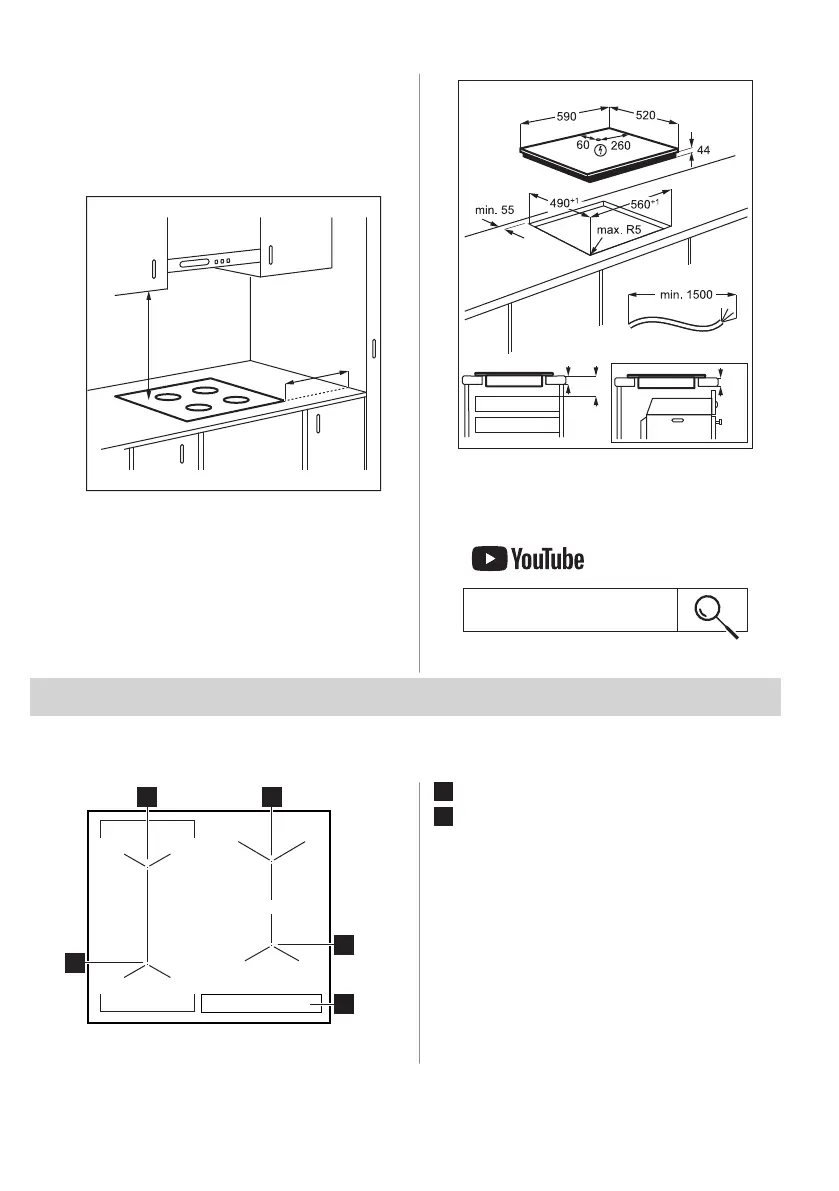 590

520

60

260

44

min. 55

$490^{+1}$

$560^{+1}$

max. R5

min. 1500

YouTube