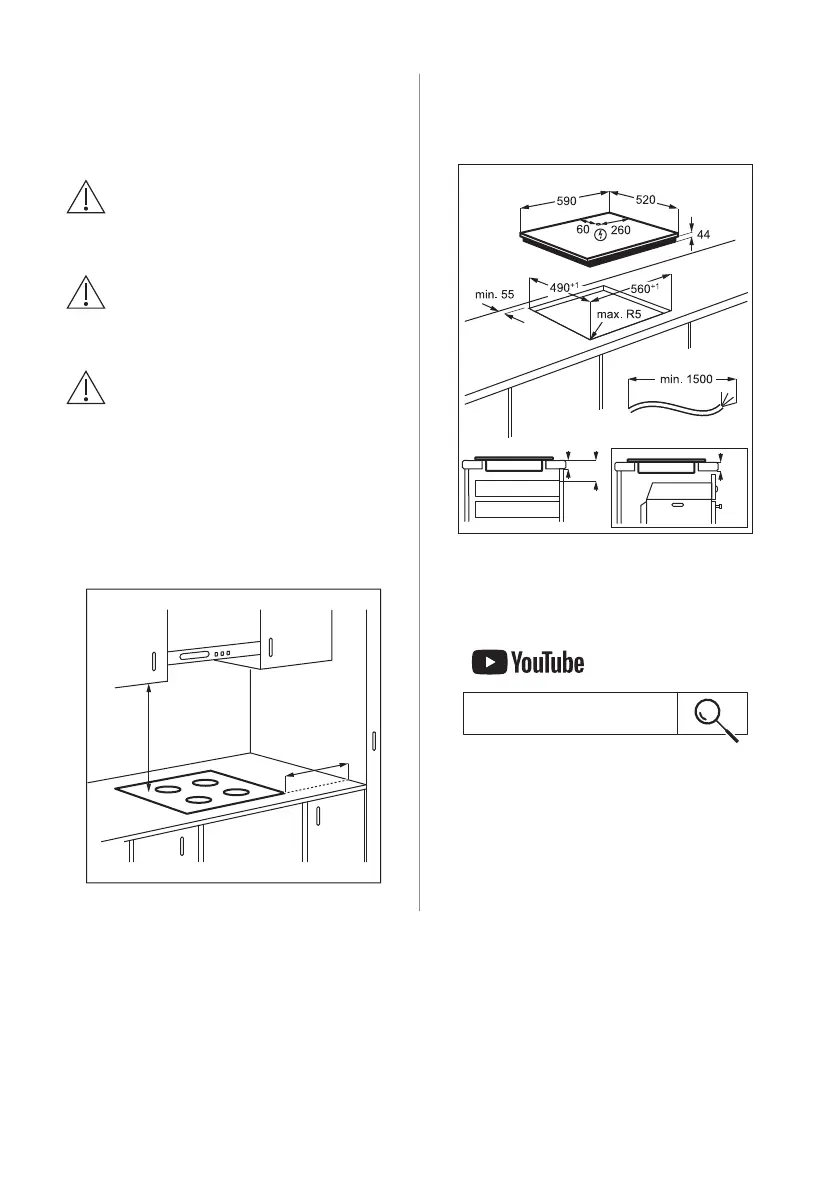 590
520
60
260
44
min. 55
$490^{+1}$
$560^{+1}$
max. R5
min. 1500

YouTube