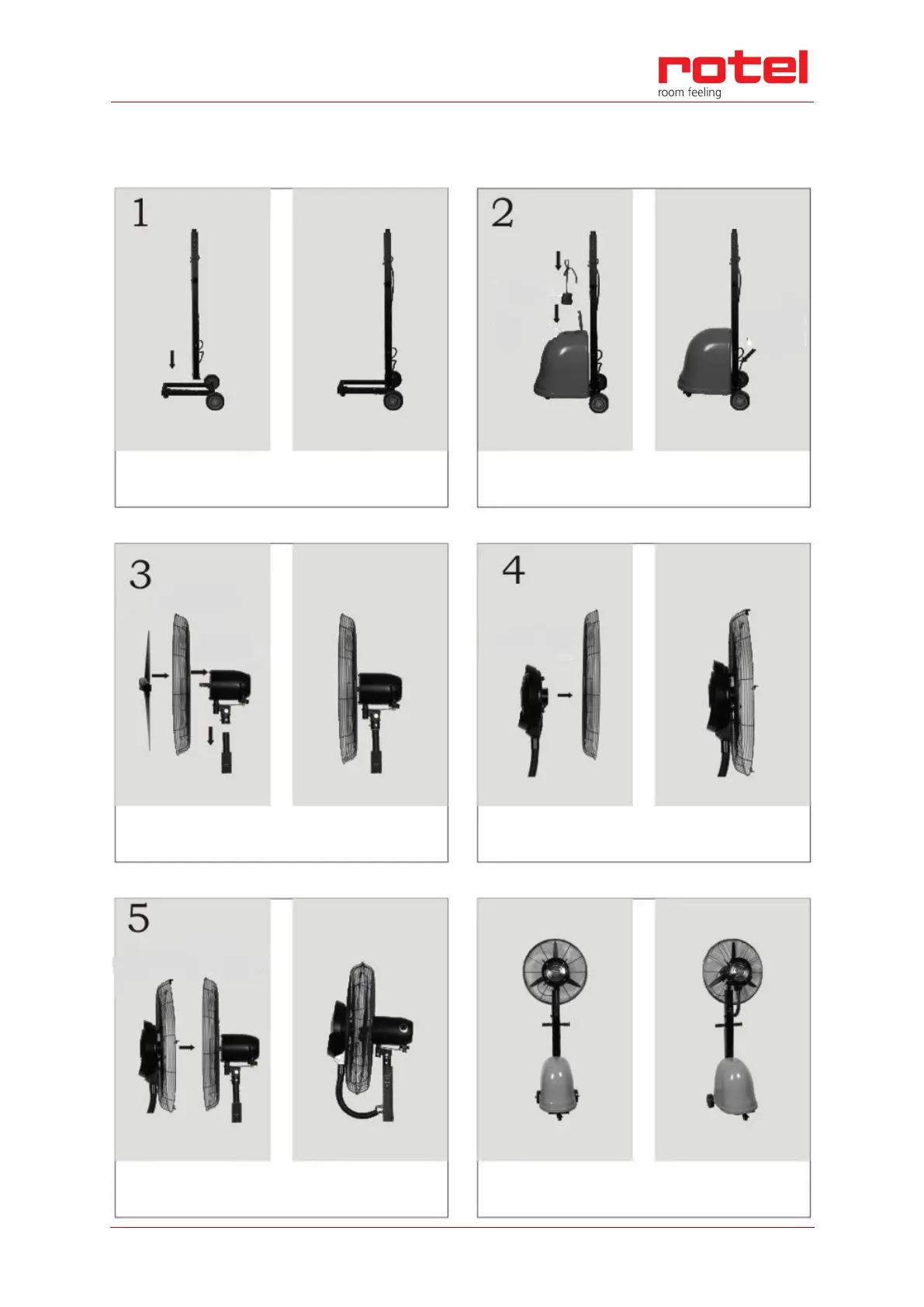 rotel
room feeling

1

2

3

4

5