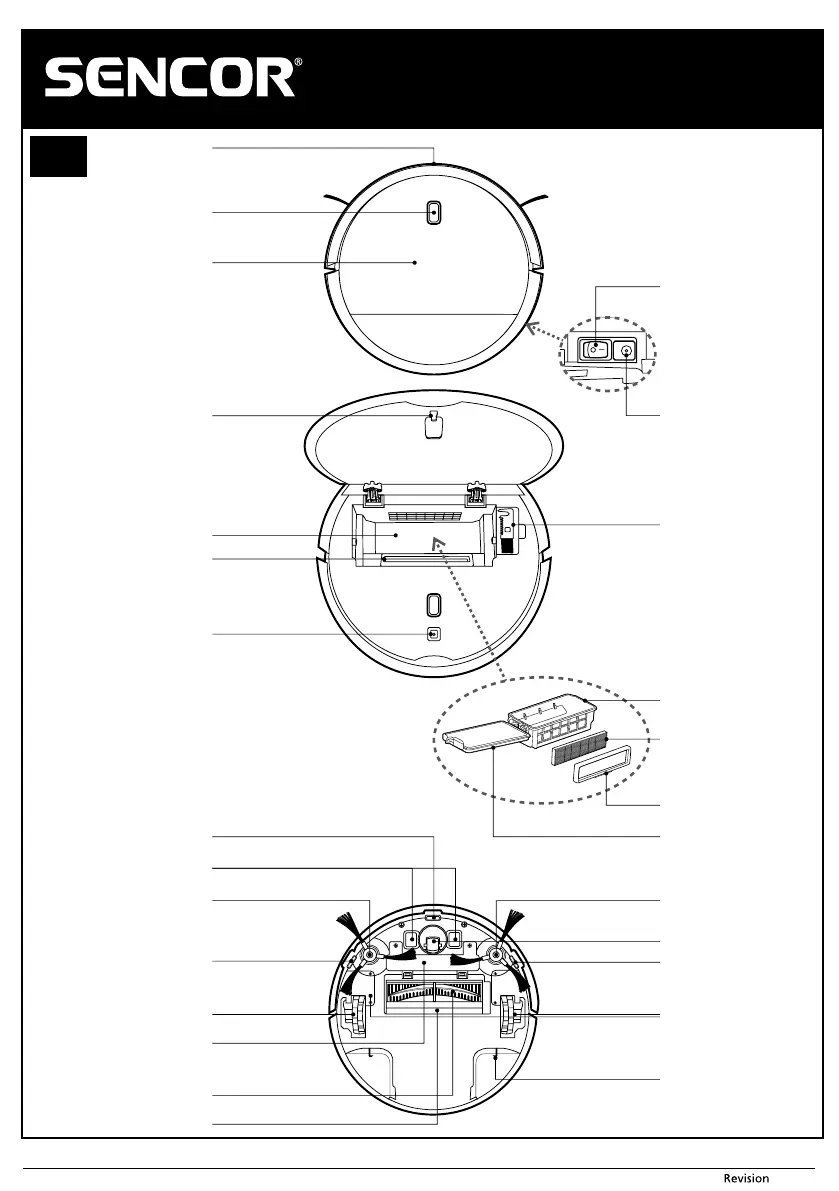 SENCOR®

Revision