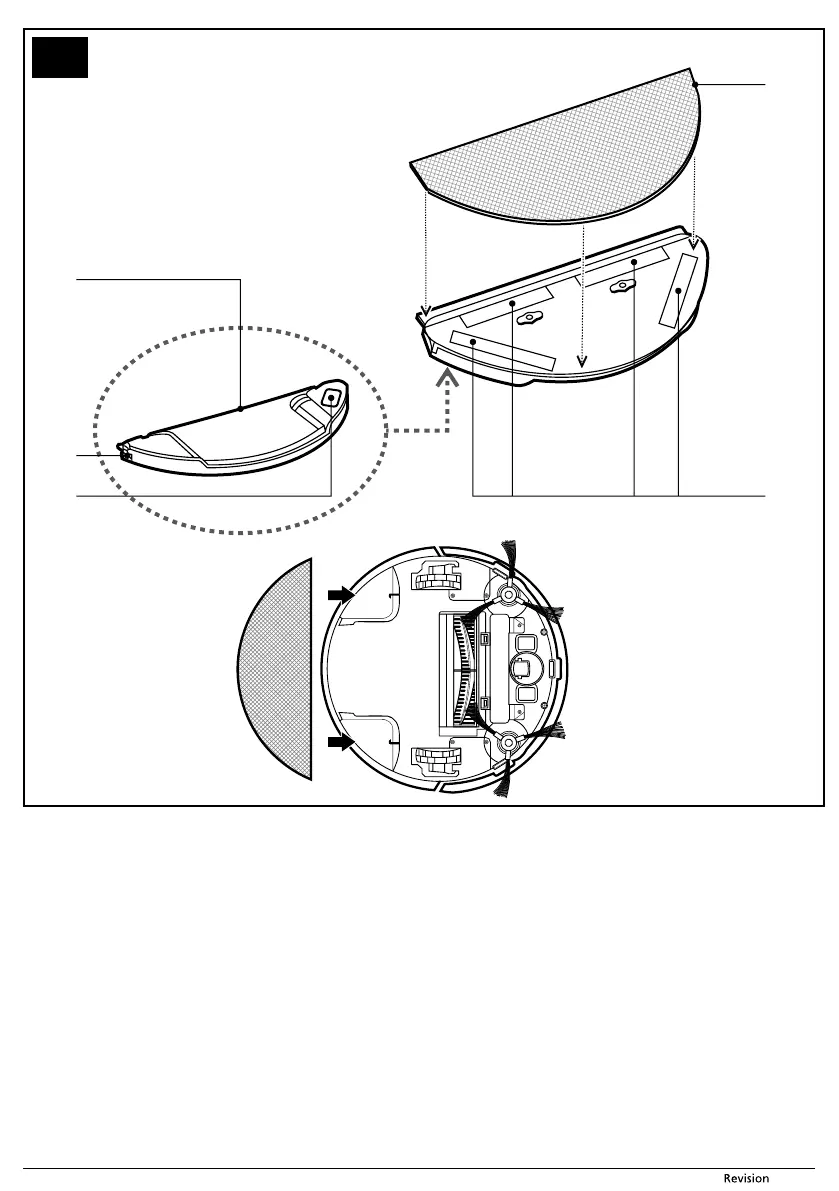 Revision