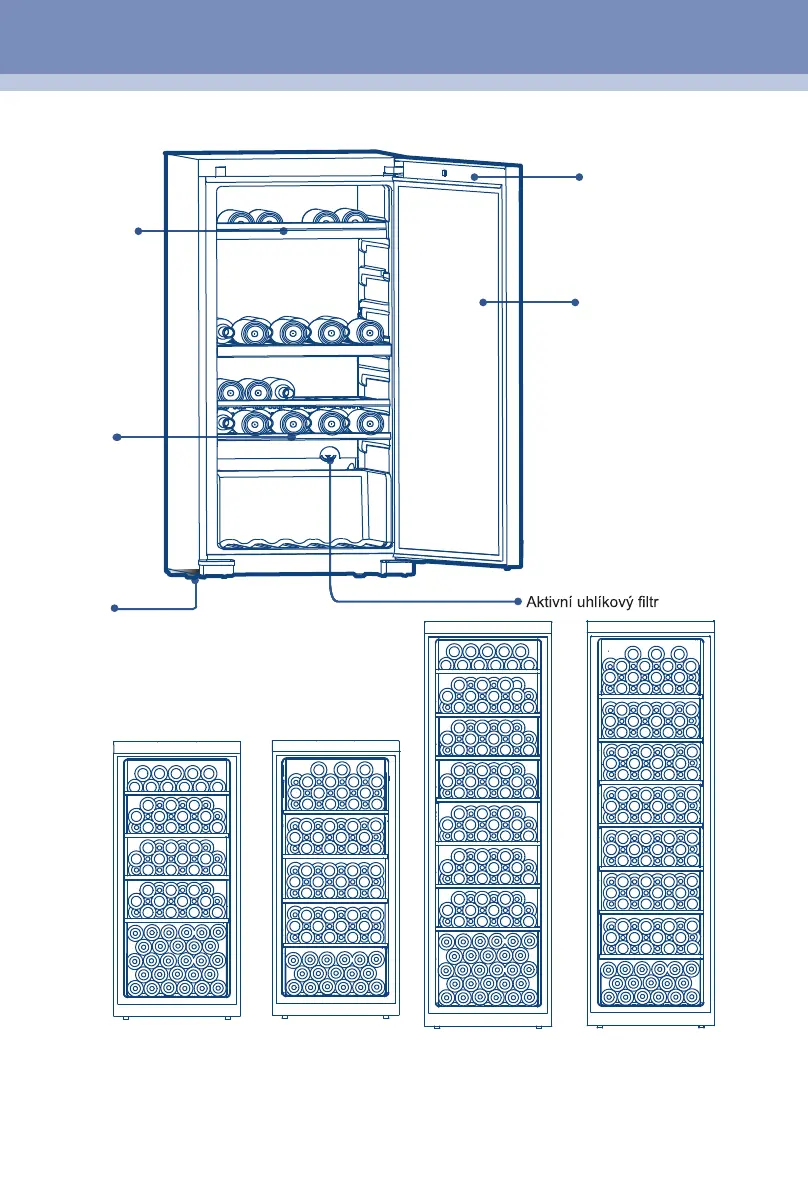 Aktivní uhlíkový filtr