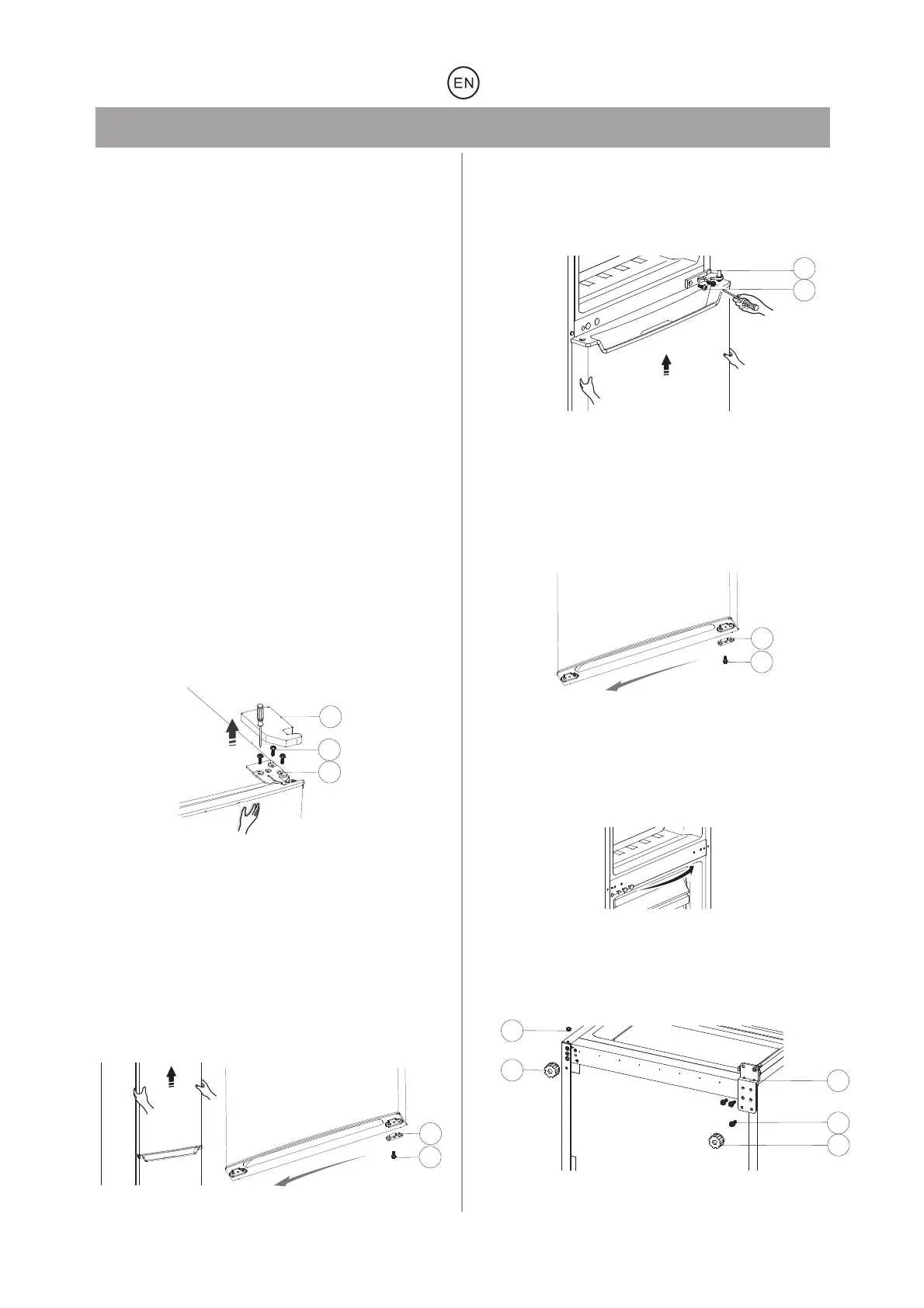 EN