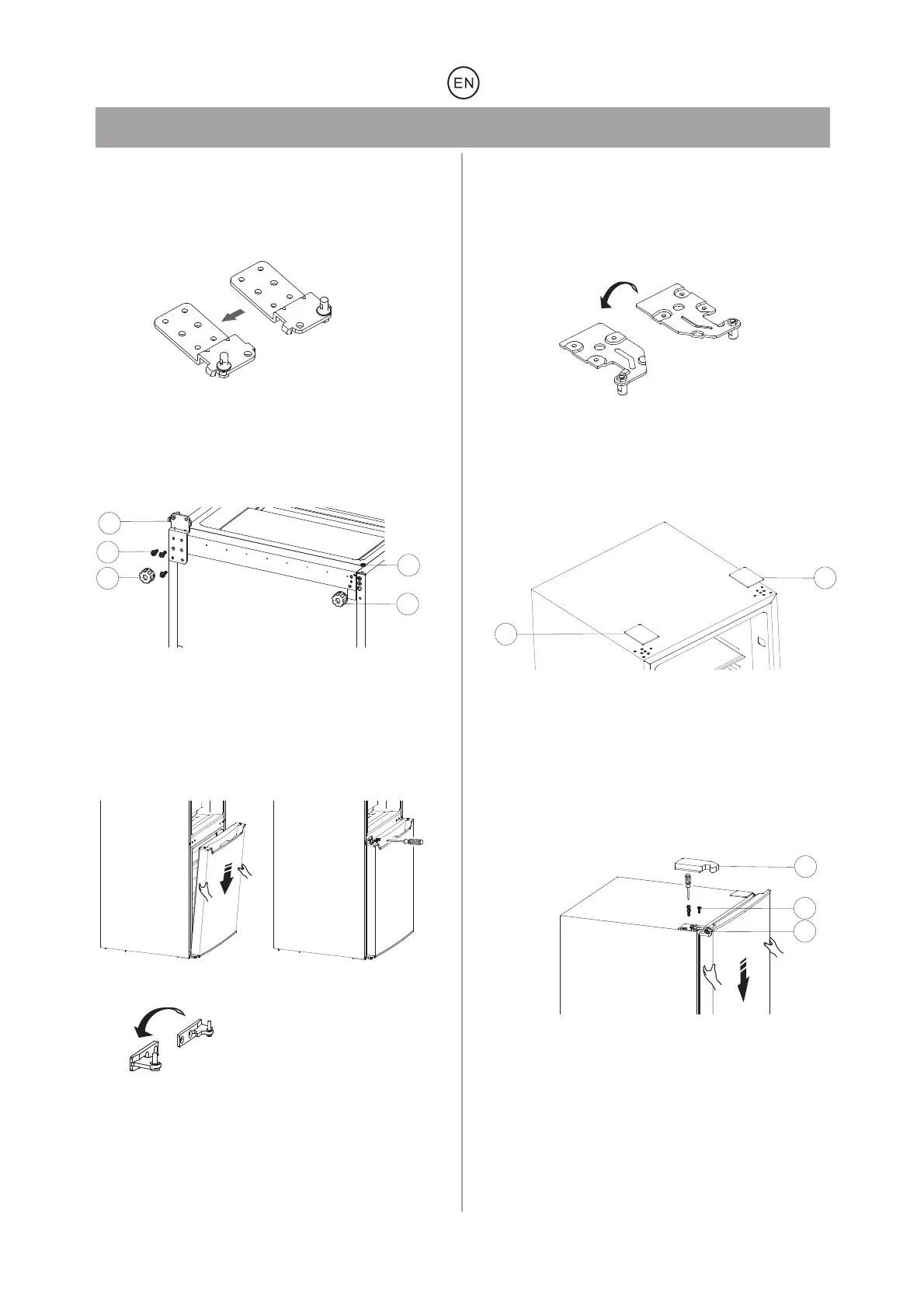 EN