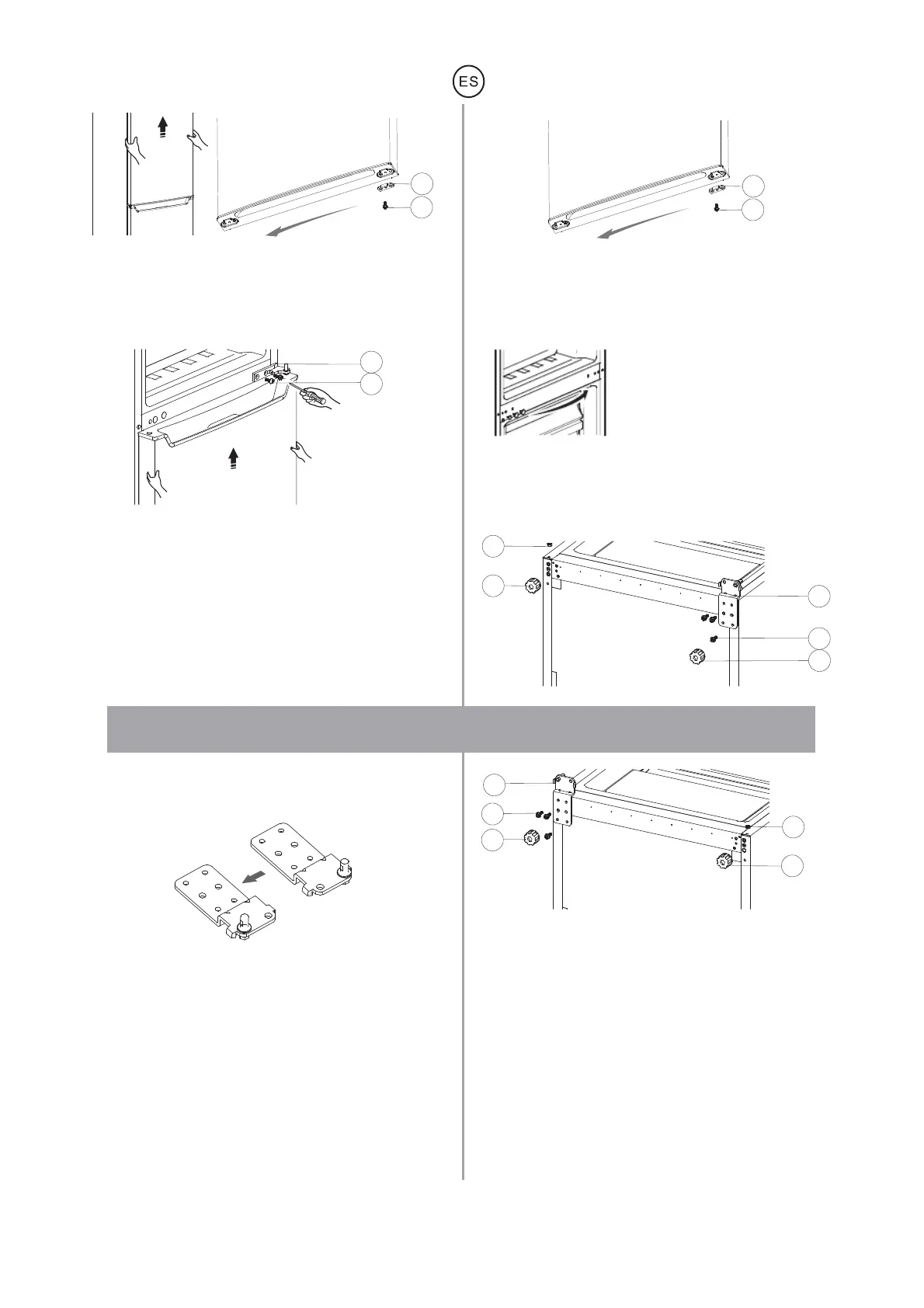 ES