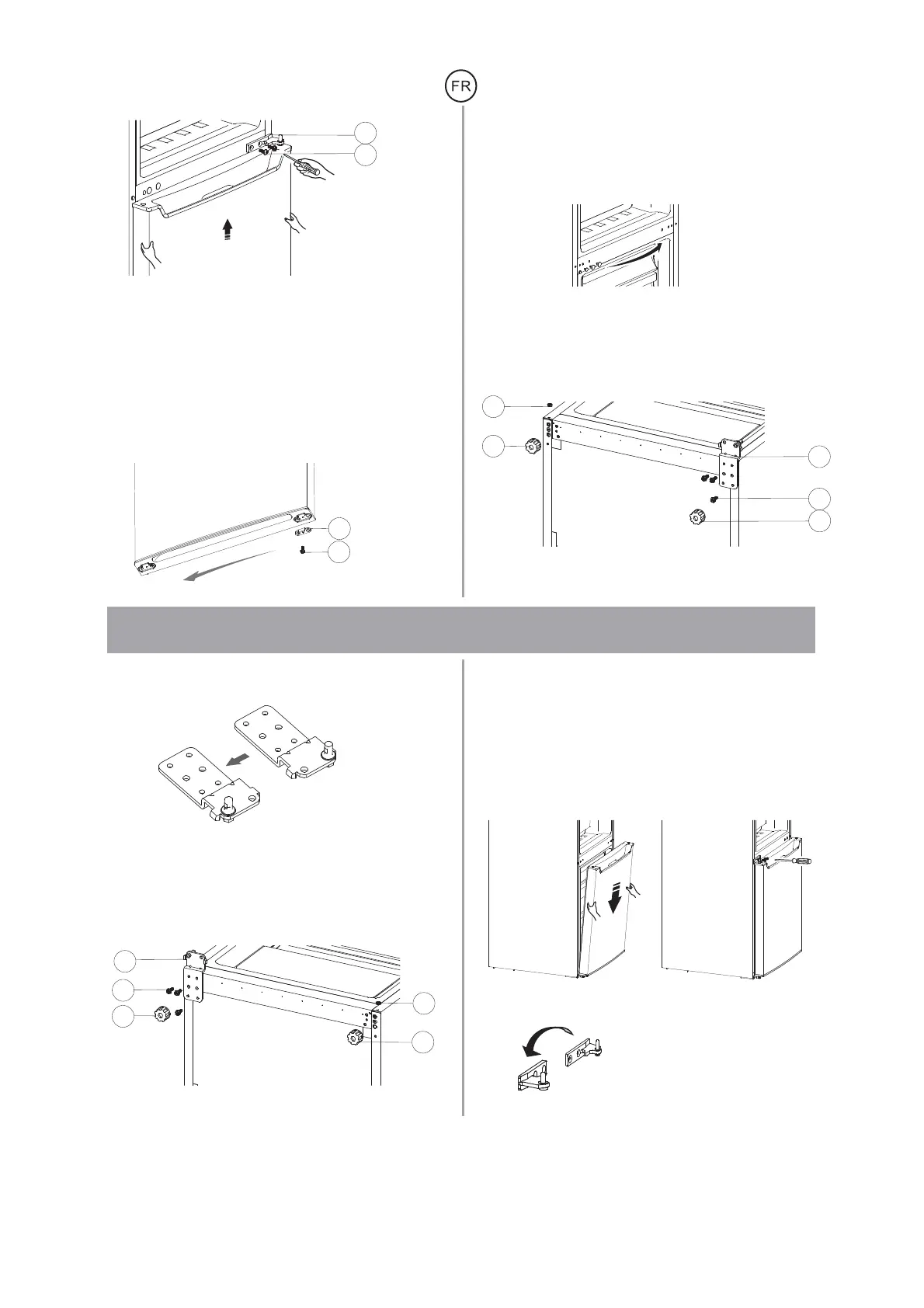 FR