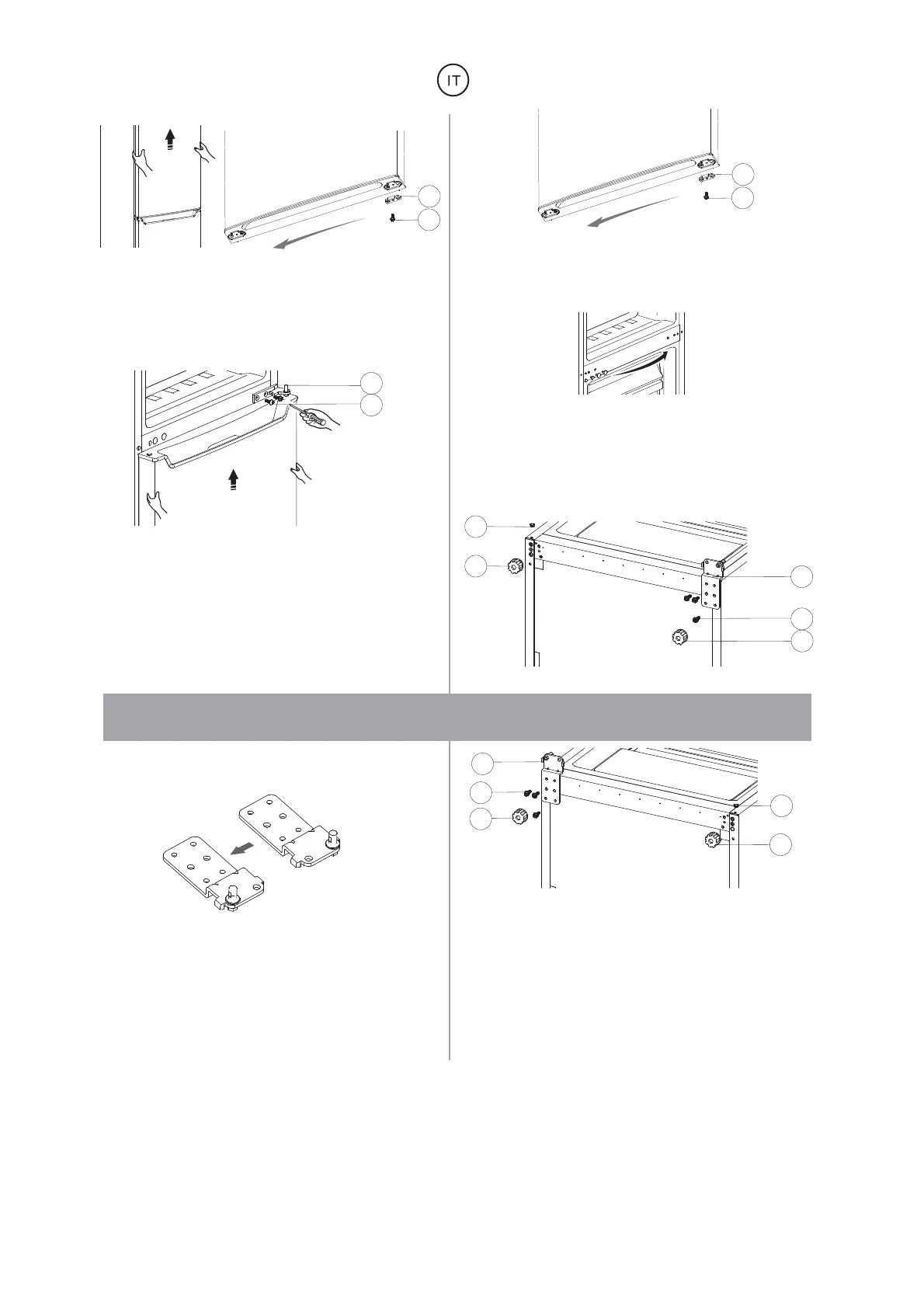 IT