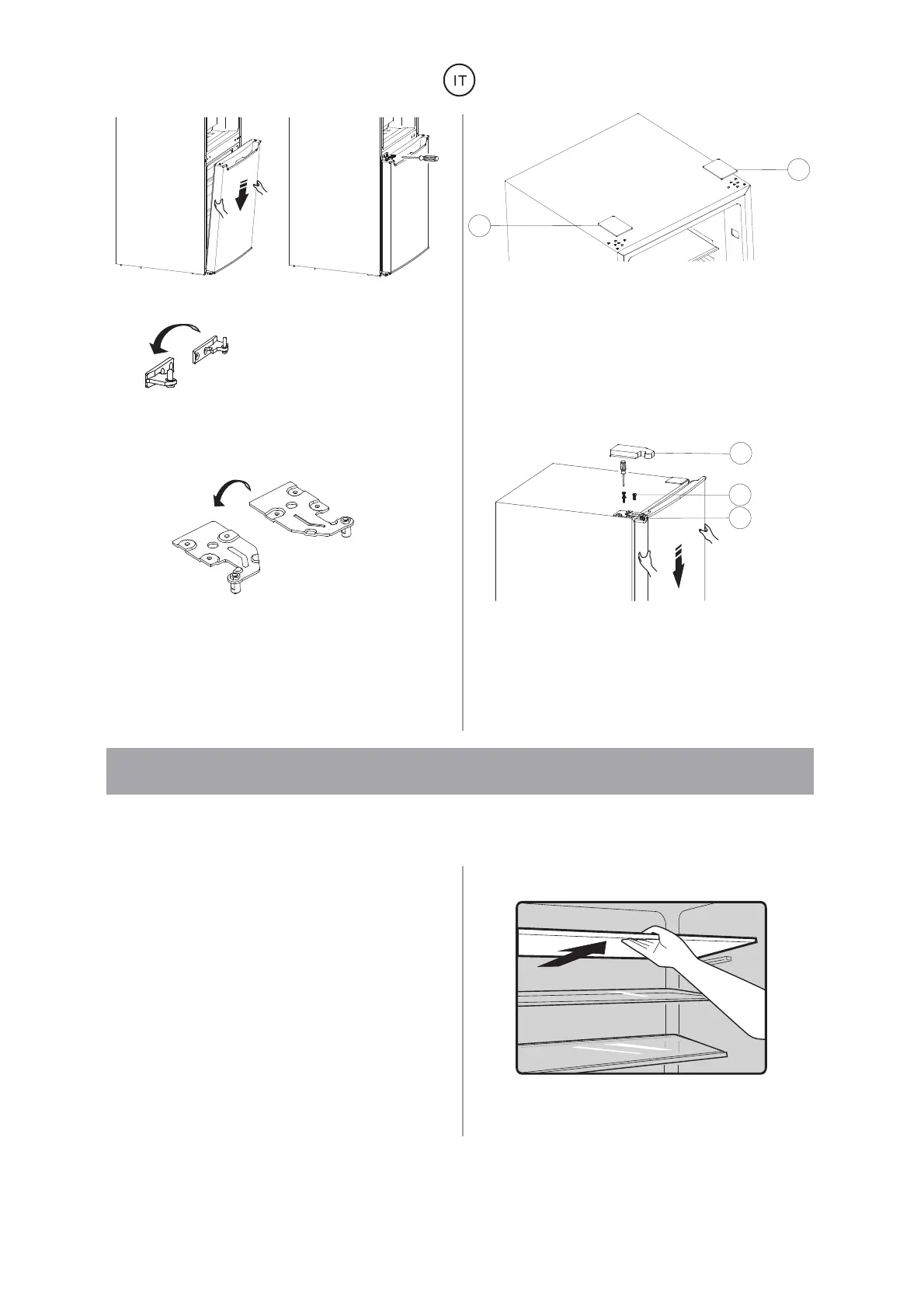 IT