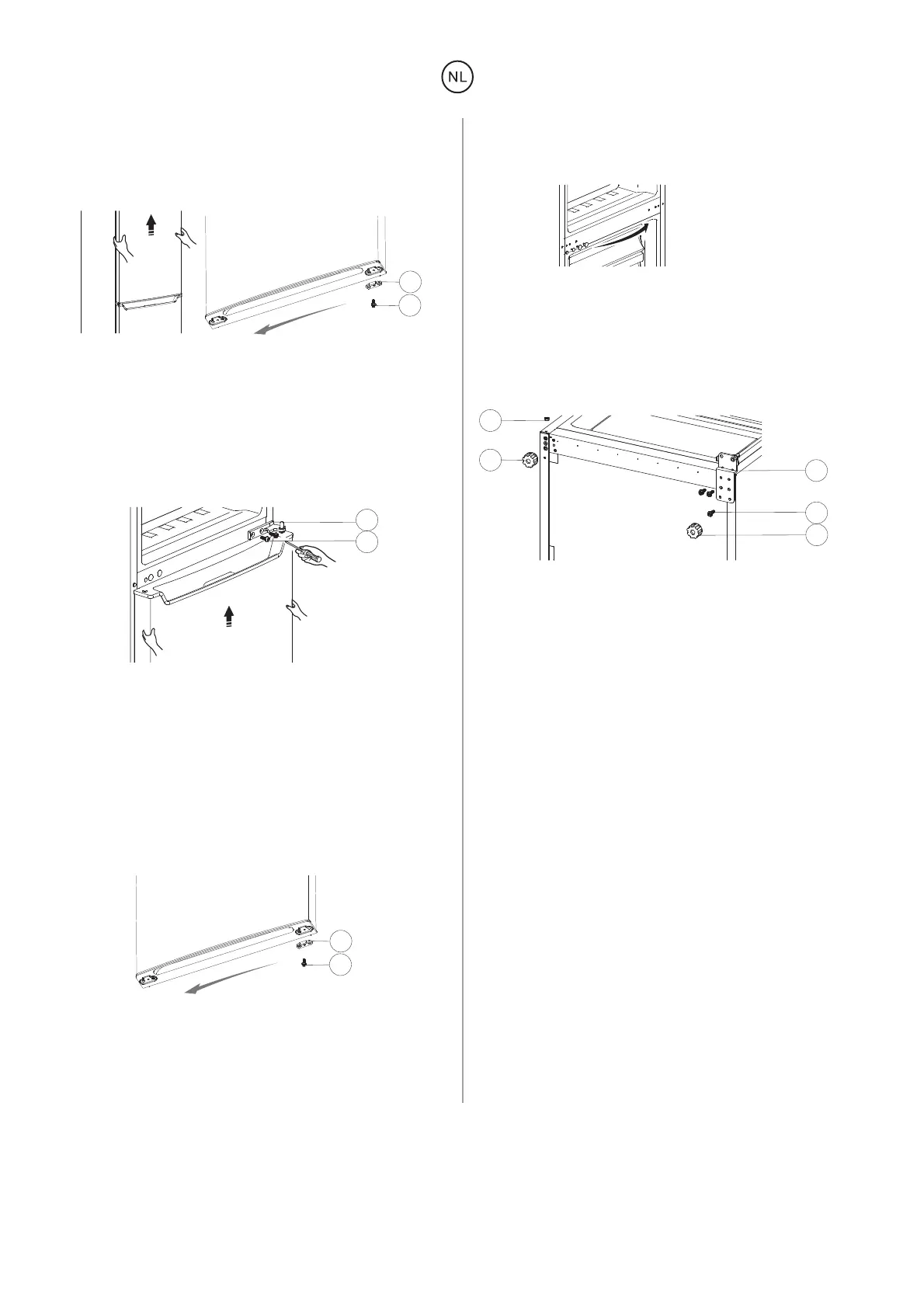 NL