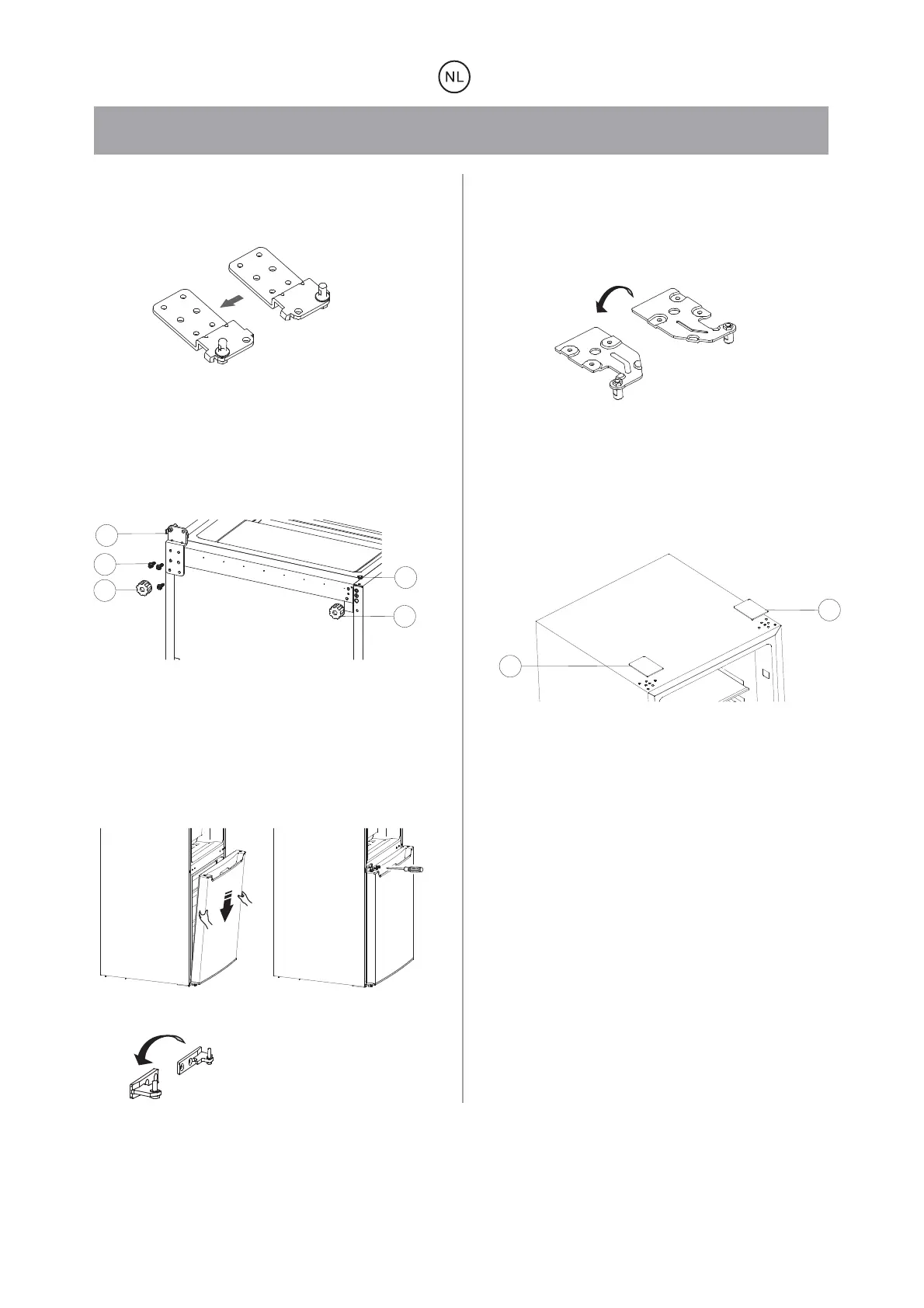 NL