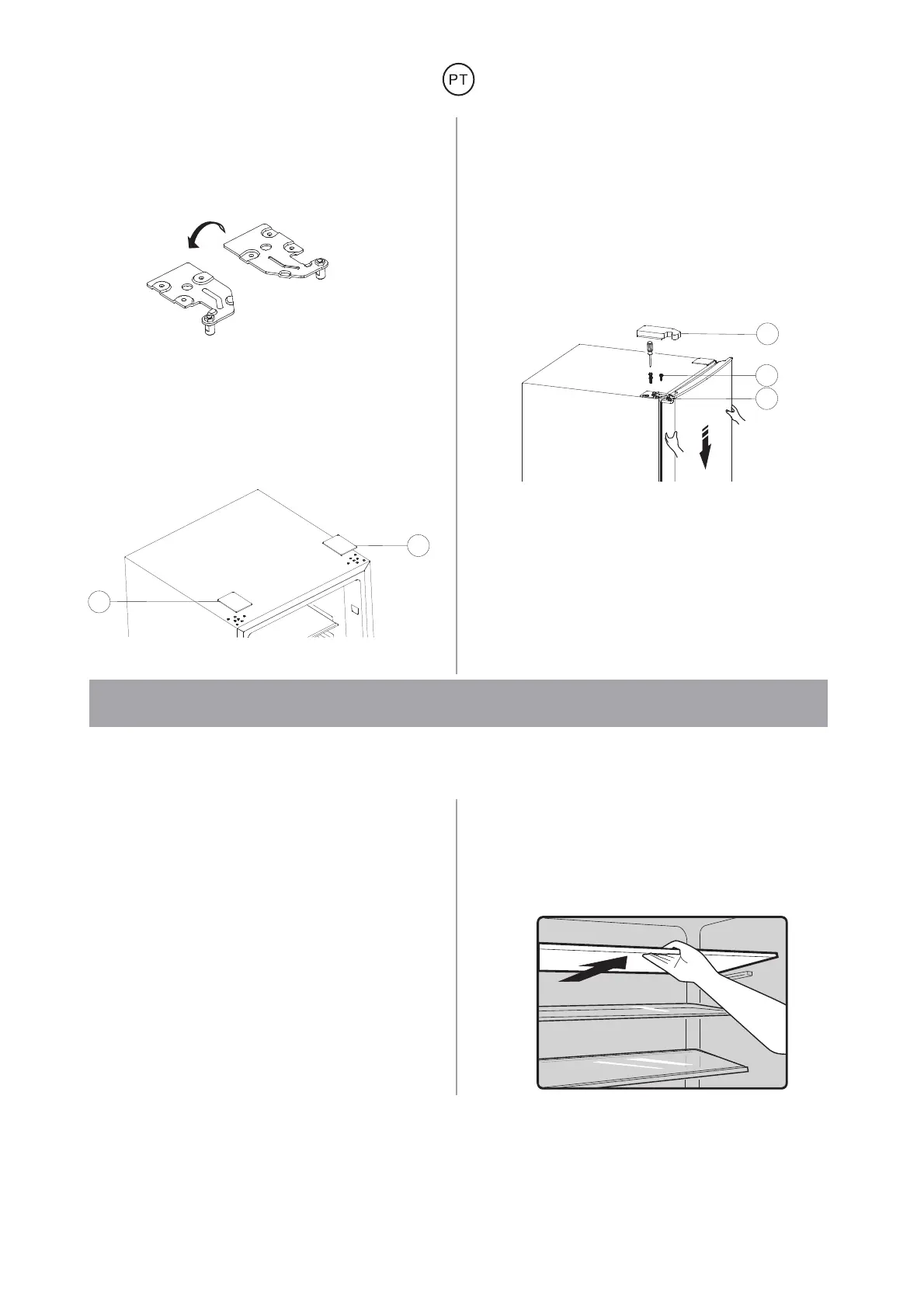 PT