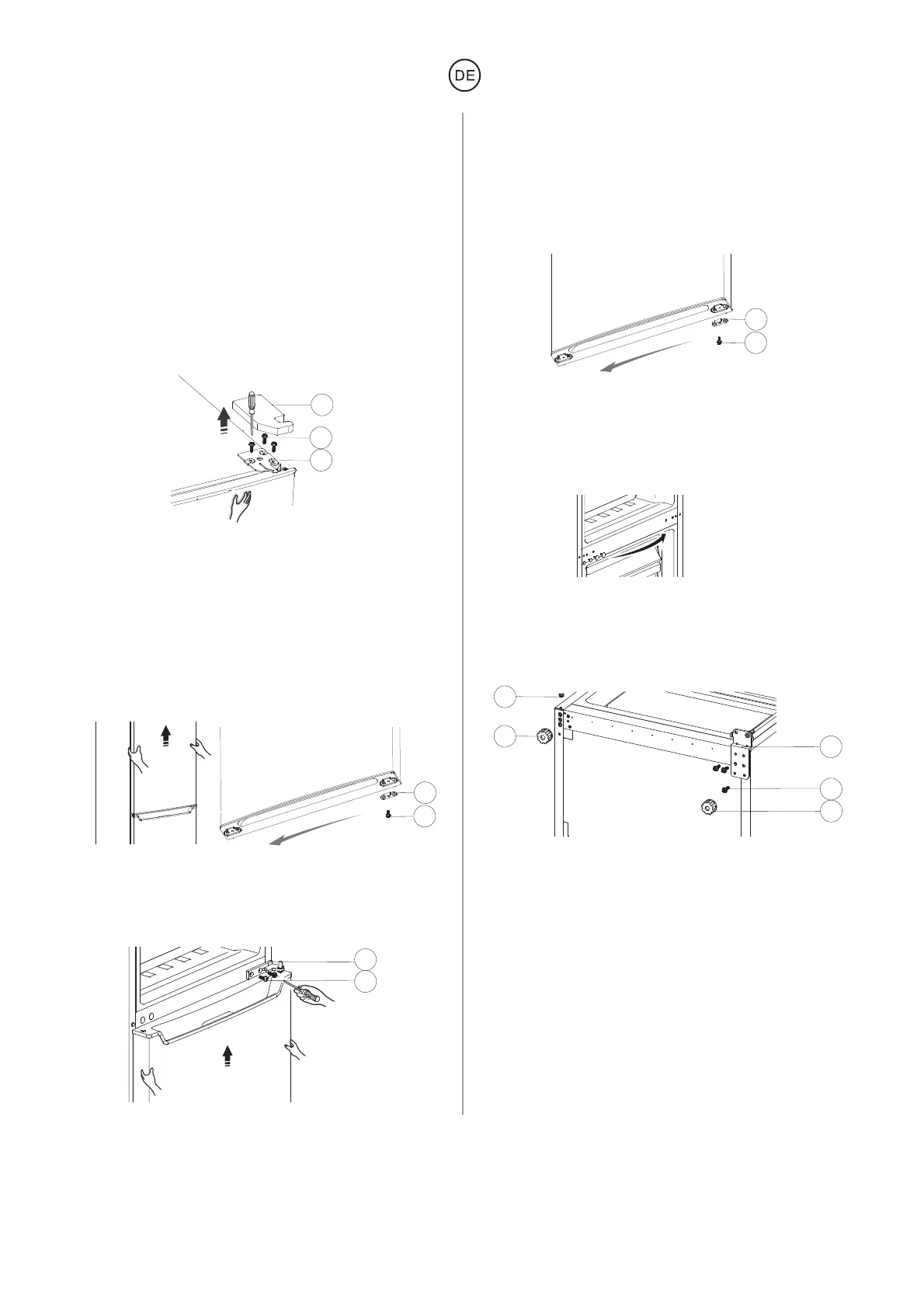 DE