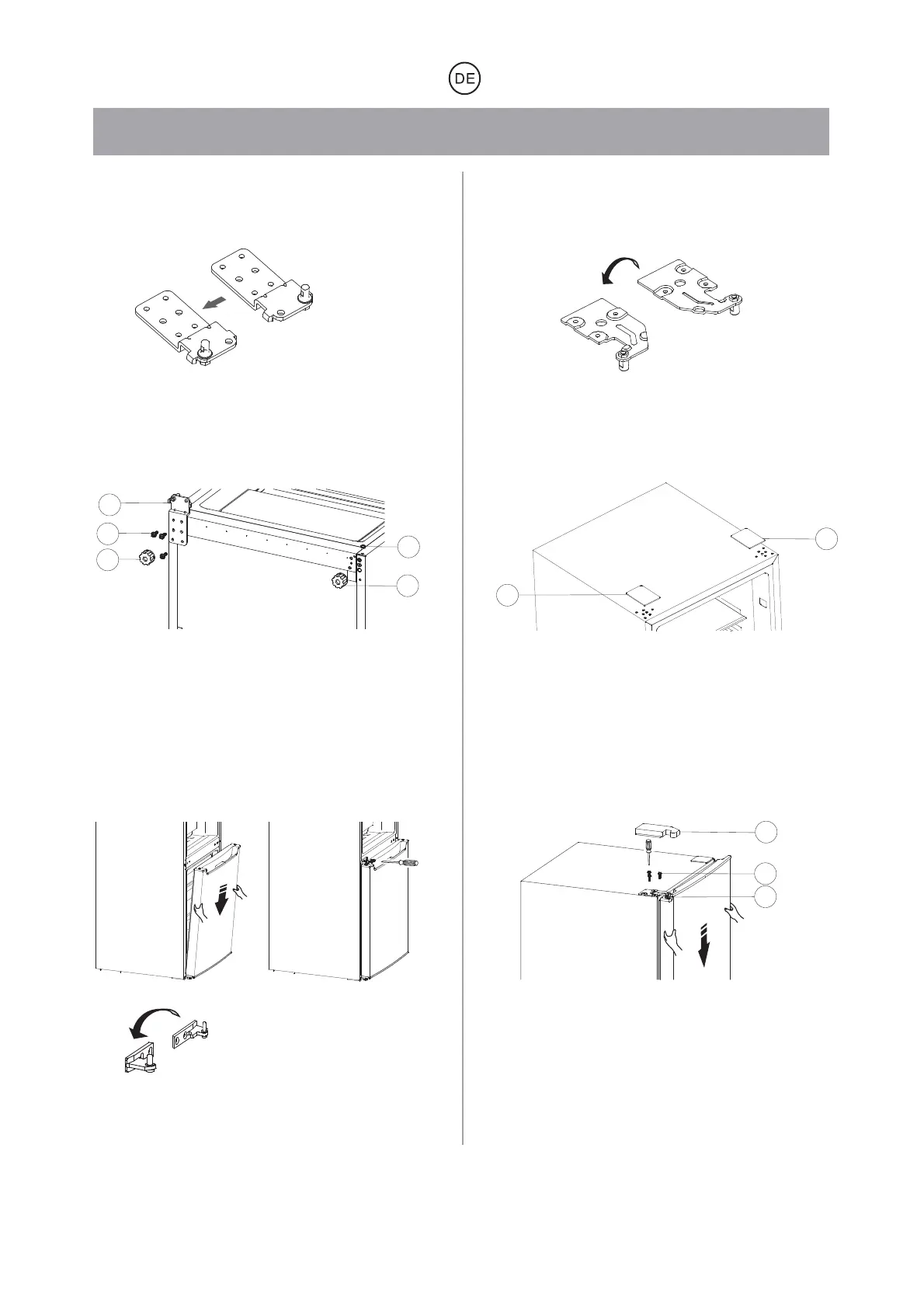 DE