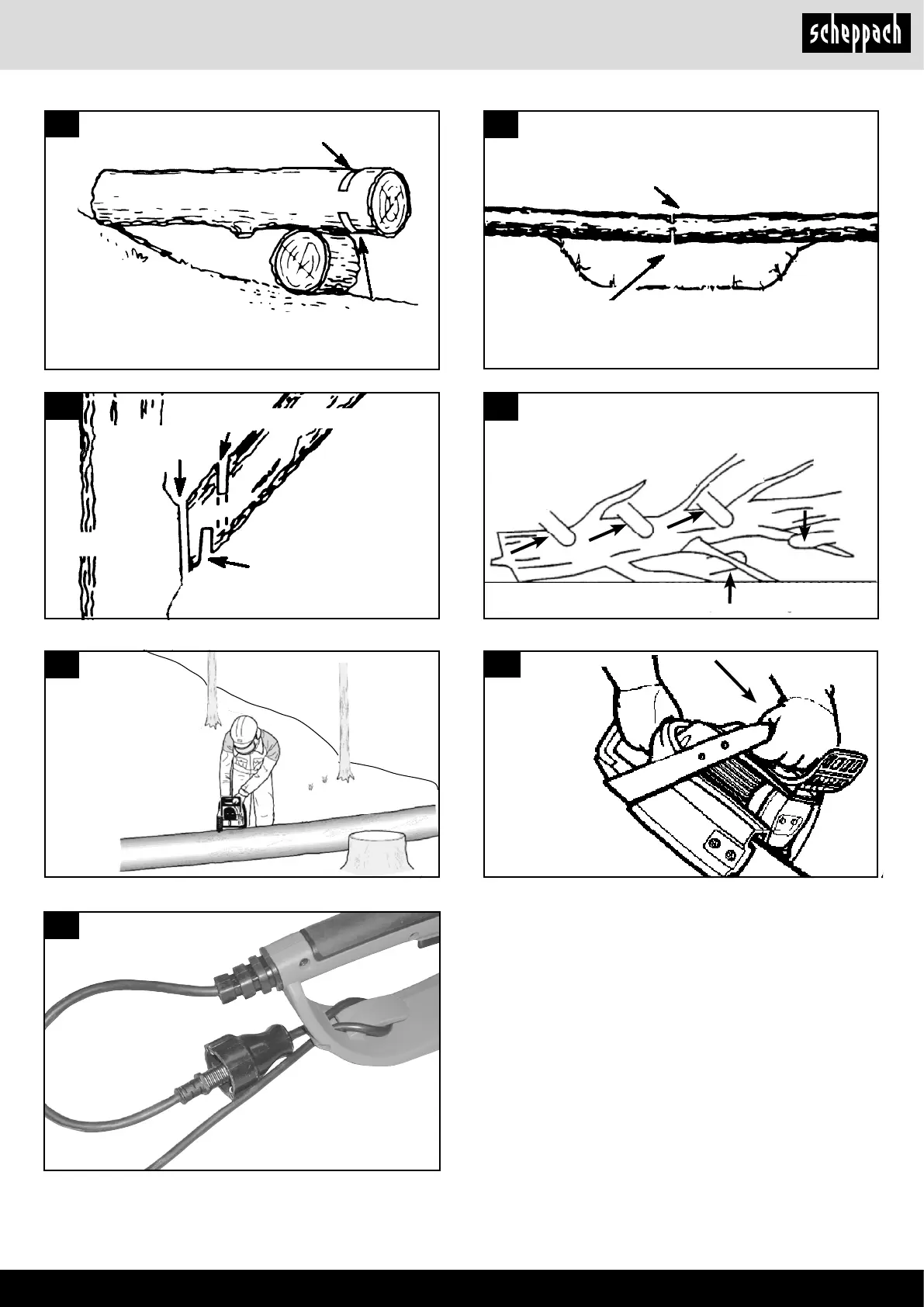 scheppach