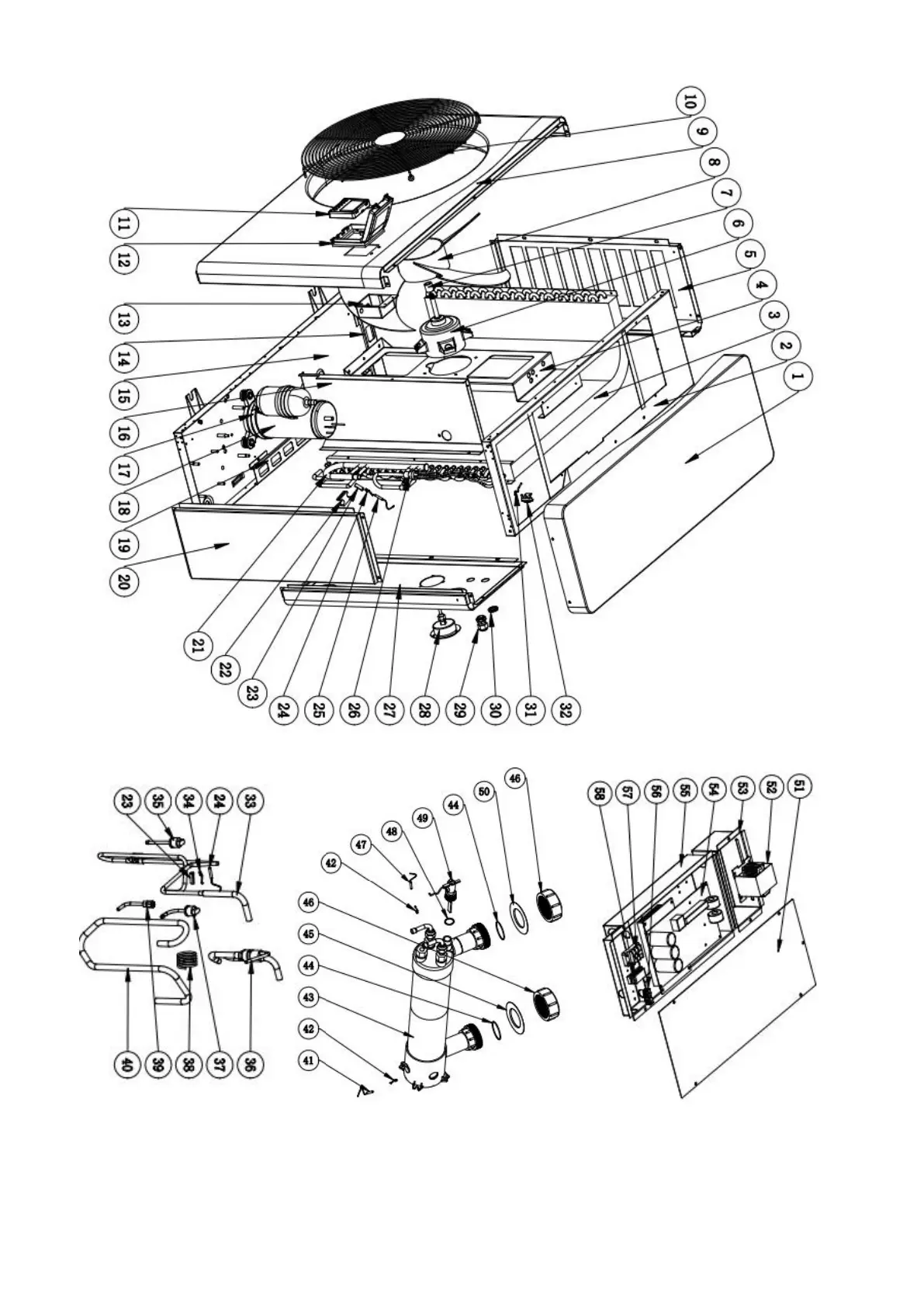 10
9
8
7
6
5
4
3
2
1
11
12
13
14
15
16
17
18
19
20
21
22
23
24
25
26
27
28
29
30
31
32
23
35
34
24
33
40
39
38
37
36
47
48
49
44
50
46
42
46
45
44
43
42
41
58
57
56
55
54
53
52
51