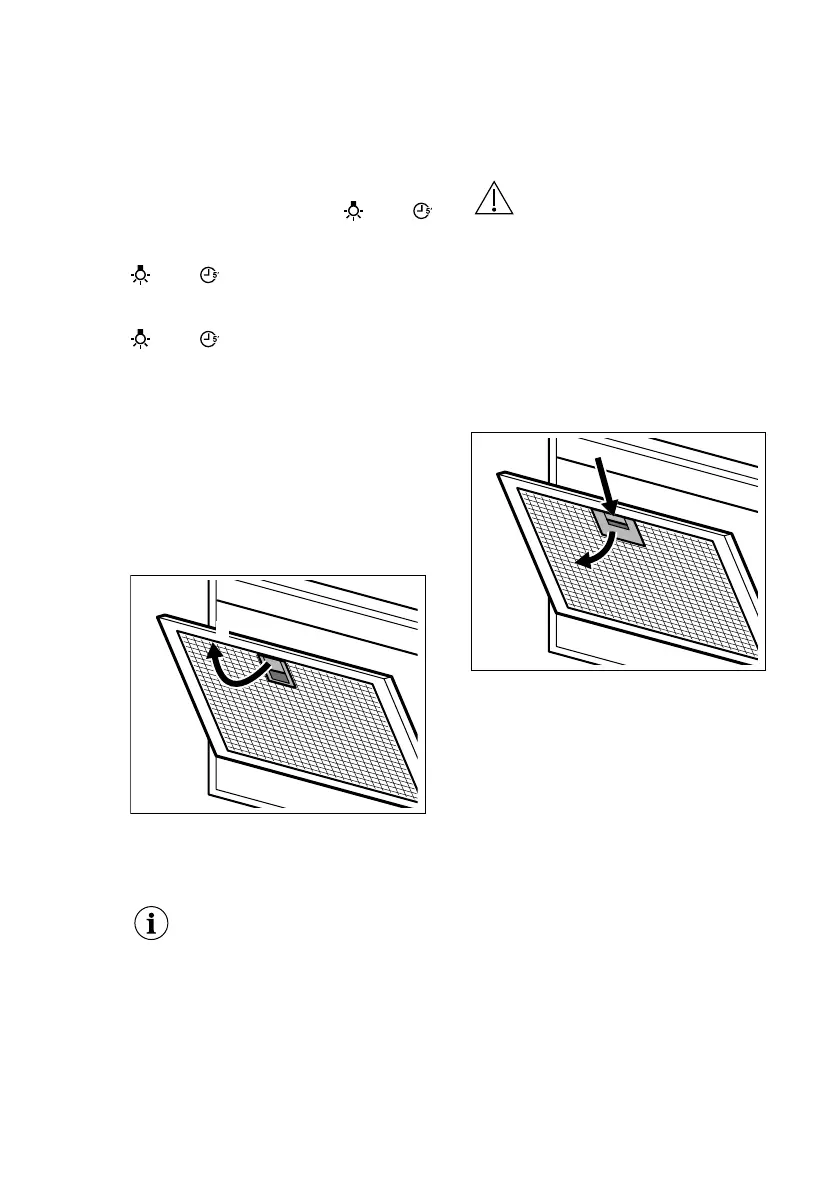 5'

5'

5'